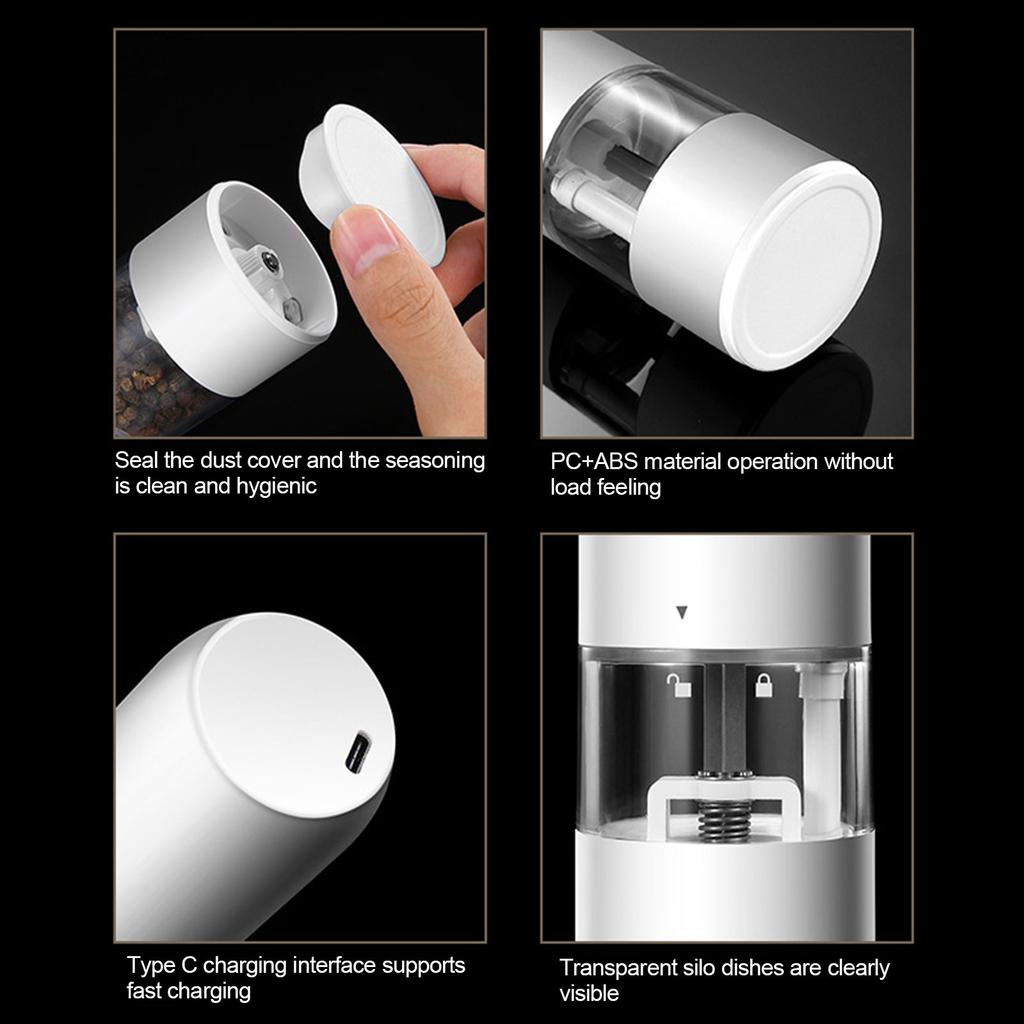 Seal the dust cover and the seasoning is clean and hygienic

PC+ABS material operation without load feeling

Type C charging interface supports fast charging

Transparent silo dishes are clearly visible