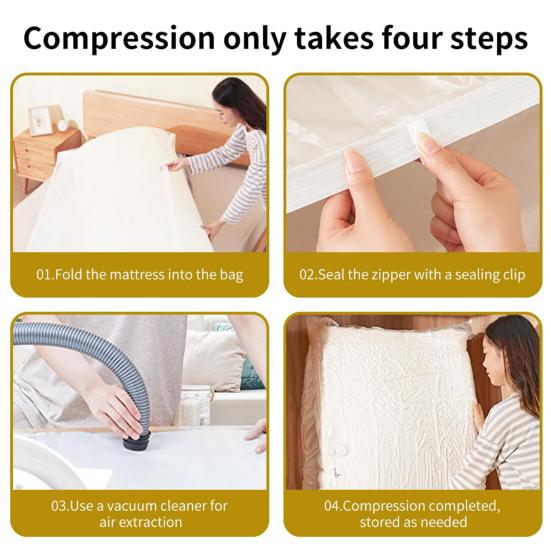 Compression only takes four steps

01.Fold the mattress into the bag

02.Seal the zipper with a sealing clip

03.Use a vacuum cleaner for air extraction

04.Compression completed, stored as needed