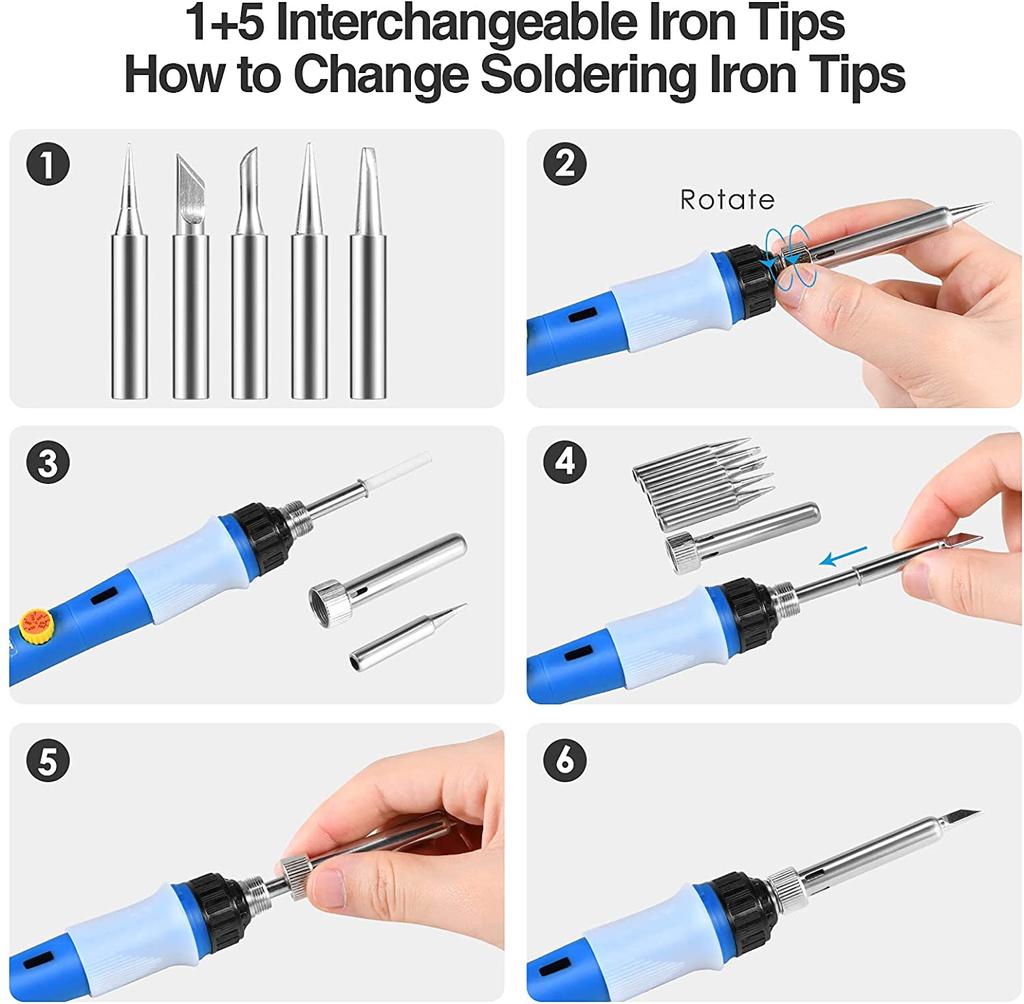 1+5 Interchangeable Iron Tips
How to Change Soldering Iron Tips

1

2

Rotate

3

4

5

6