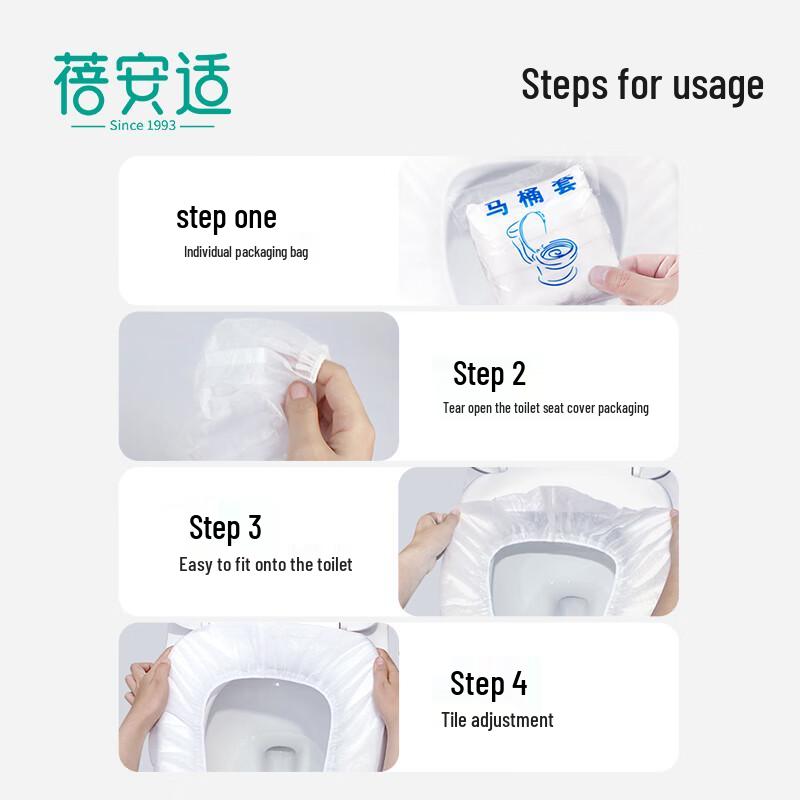 蓓安适
Since 1993

Steps for usage

step one
Individual packaging bag

马桶套

Step 2
Tear open the toilet seat cover packaging

Step 3
Easy to fit onto the toilet

Step 4
Tile adjustment