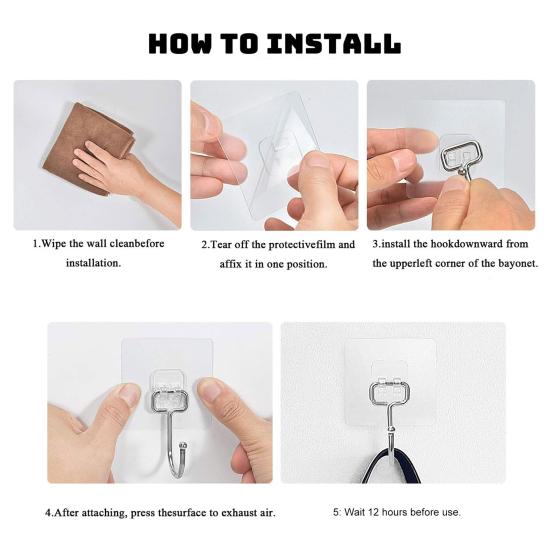 HOW TO INSTALL

1.Wipe the wall cleanbefore installation.

2.Tear off the protectivefilm and affix it in one position.

3.install the hookdownward from the upperleft corner of the bayonet.

4.After attaching, press thesurface to exhaust air.

5: Wait 12 hours before use.