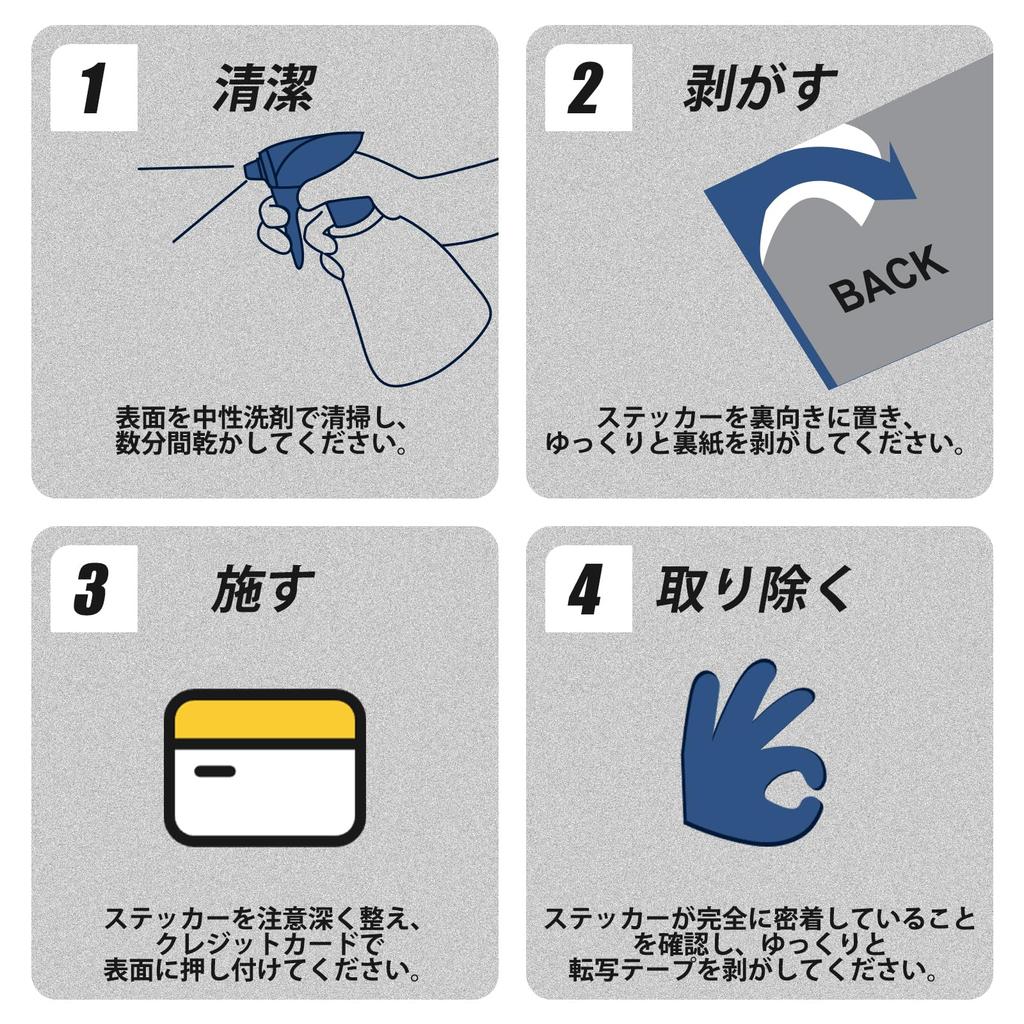 1 清潔

表面を中性洗剤で清掃し、数分間乾かしてください。

2 剥がす

BACK

ステッカーを裏向きに置き、ゆっくりと裏紙を剥がしてください。

3 施す

ステッカーを注意深く整え、クレジットカードで表面に押し付けてください。

4 取り除く

ステッカーが完全に密着していることを確認し、ゆっくりと転写テープを剥がしてください。