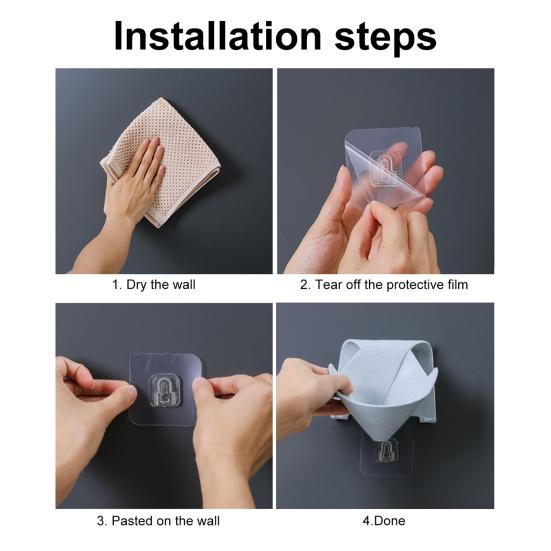 Installation steps

1. Dry the wall

2. Tear off the protective film

3. Pasted on the wall

4.Done