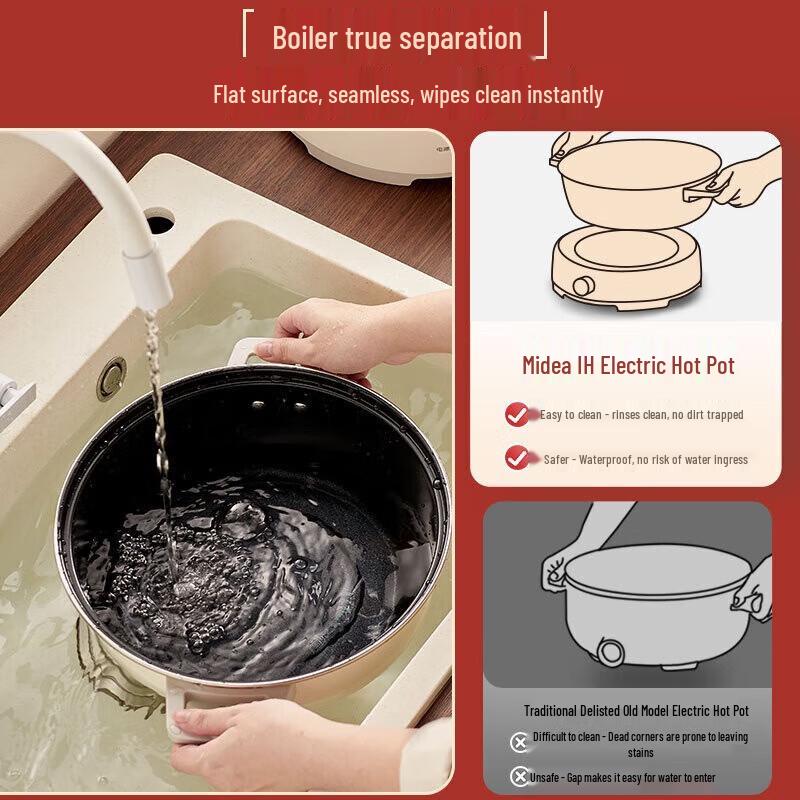 Boiler true separation

Flat surface, seamless, wipes clean instantly

Midea IH Electric Hot Pot

Easy to clean - rinses clean, no dirt trapped

Safer - Waterproof, no risk of water ingress

Traditional Delisted Old Model Electric Hot Pot

Difficult to clean - Dead corners are prone to leaving stains

Unsafe - Gap makes it easy for water to enter