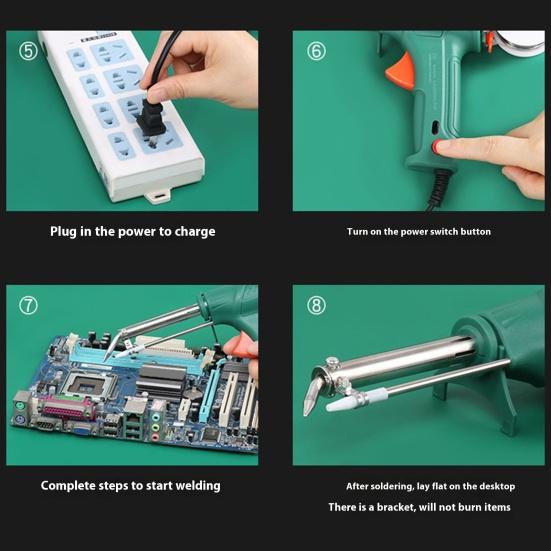 ⑤

Plug in the power to charge

⑥

Turn on the power switch button

⑦

Complete steps to start welding

⑧

After soldering, lay flat on the desktop

There is a bracket, will not burn items