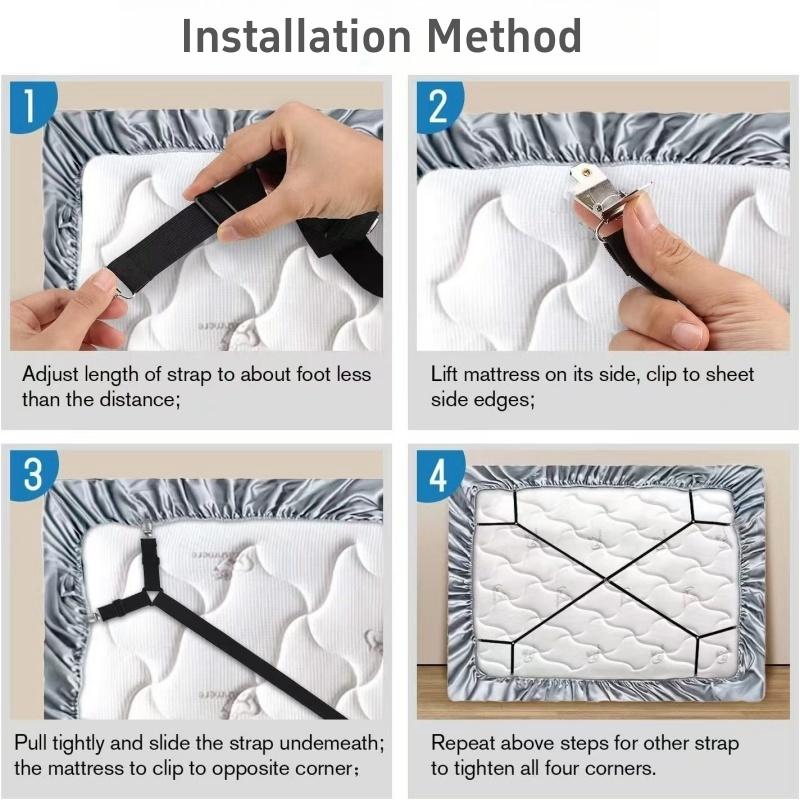 Installation Method

1

Adjust length of strap to about foot less than the distance;

2

Lift mattress on its side, clip to sheet side edges;

3

Pull tightly and slide the strap undemeath; the mattress to clip to opposite corner;

4

Repeat above steps for other strap to tighten all four corners.