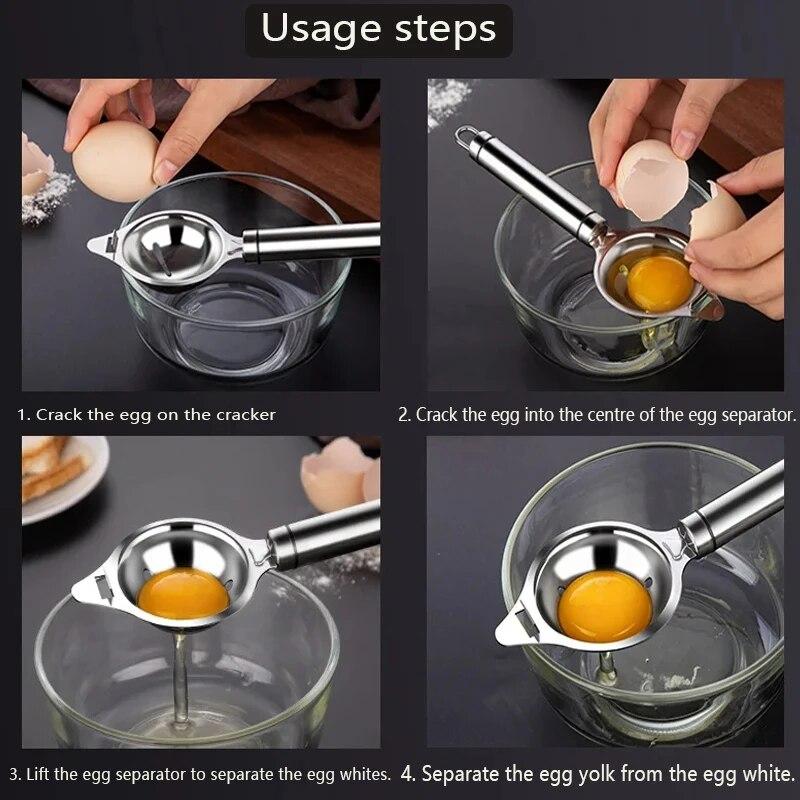 Usage steps

1. Crack the egg on the cracker

2. Crack the egg into the centre of the egg separator.

3. Lift the egg separator to separate the egg whites.

4. Separate the egg yolk from the egg white.