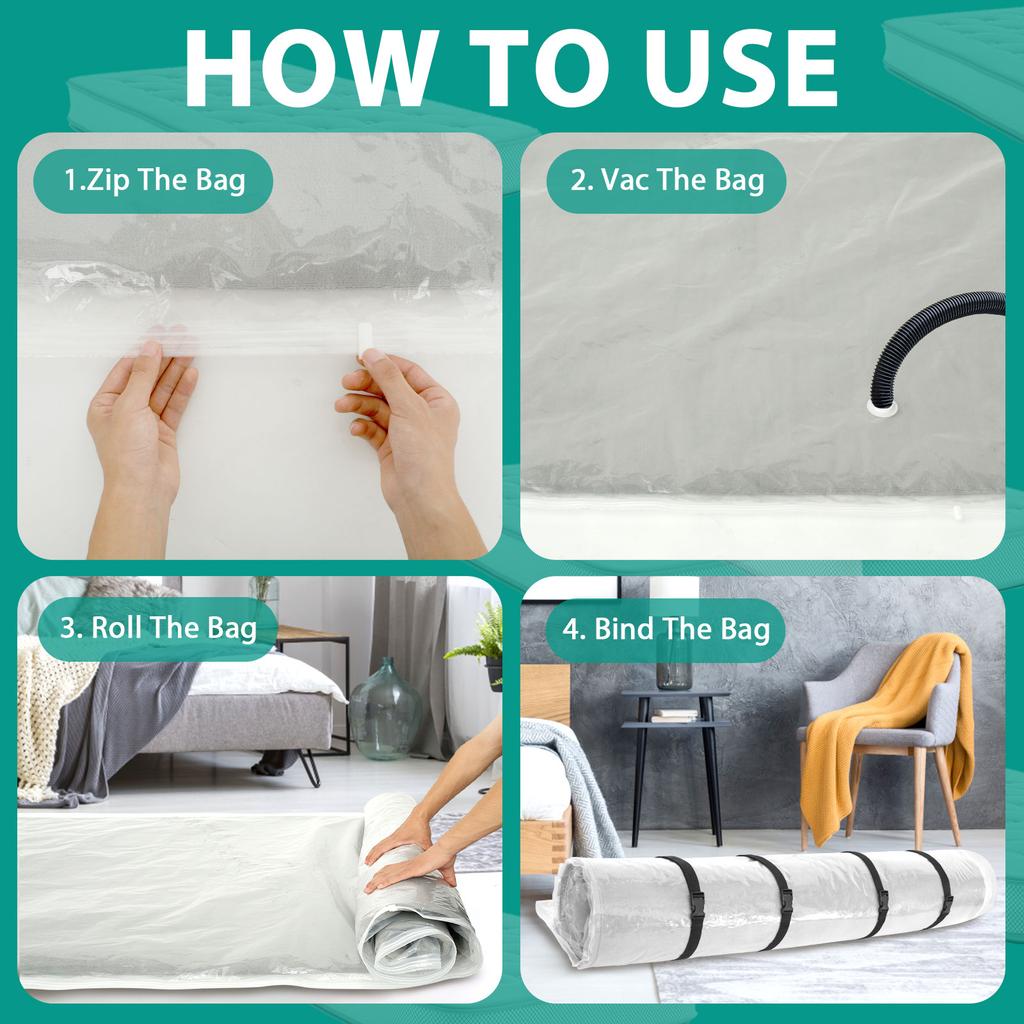 HOW TO USE

1.Zip The Bag

2. Vac The Bag

3. Roll The Bag

4. Bind The Bag