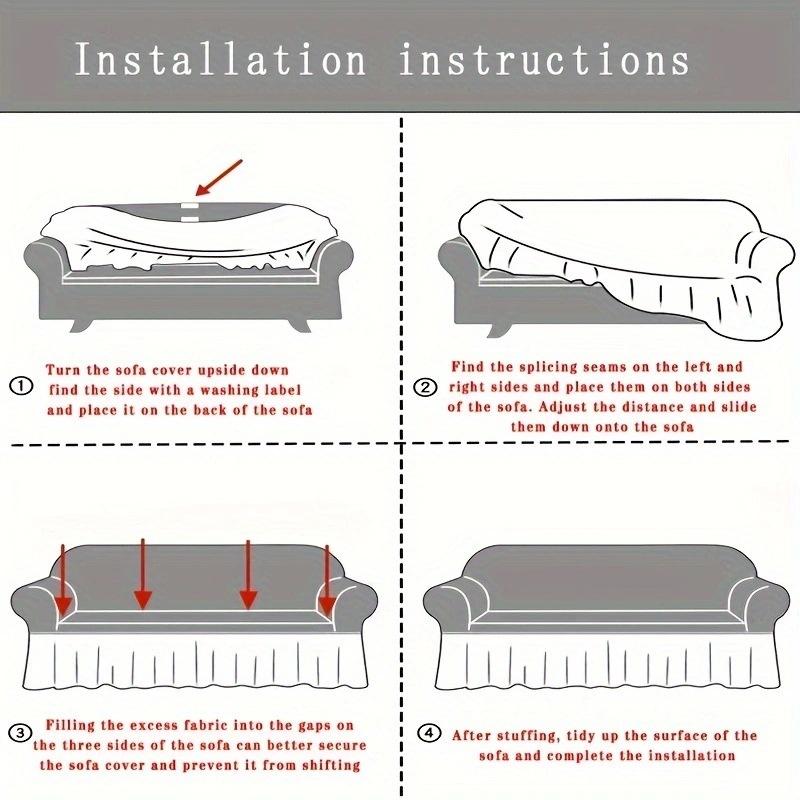 Installation instructions

① Turn the sofa cover upside down find the side with a washing label and place it on the back of the sofa

② Find the splicing seams on the left and right sides and place them on both sides of the sofa. Adjust the distance and slide them down onto the sofa

③ Filling the excess fabric into the gaps on the three sides of the sofa can better secure the sofa cover and prevent it from shifting

④ After stuffing, tidy up the surface of the sofa and complete the installation