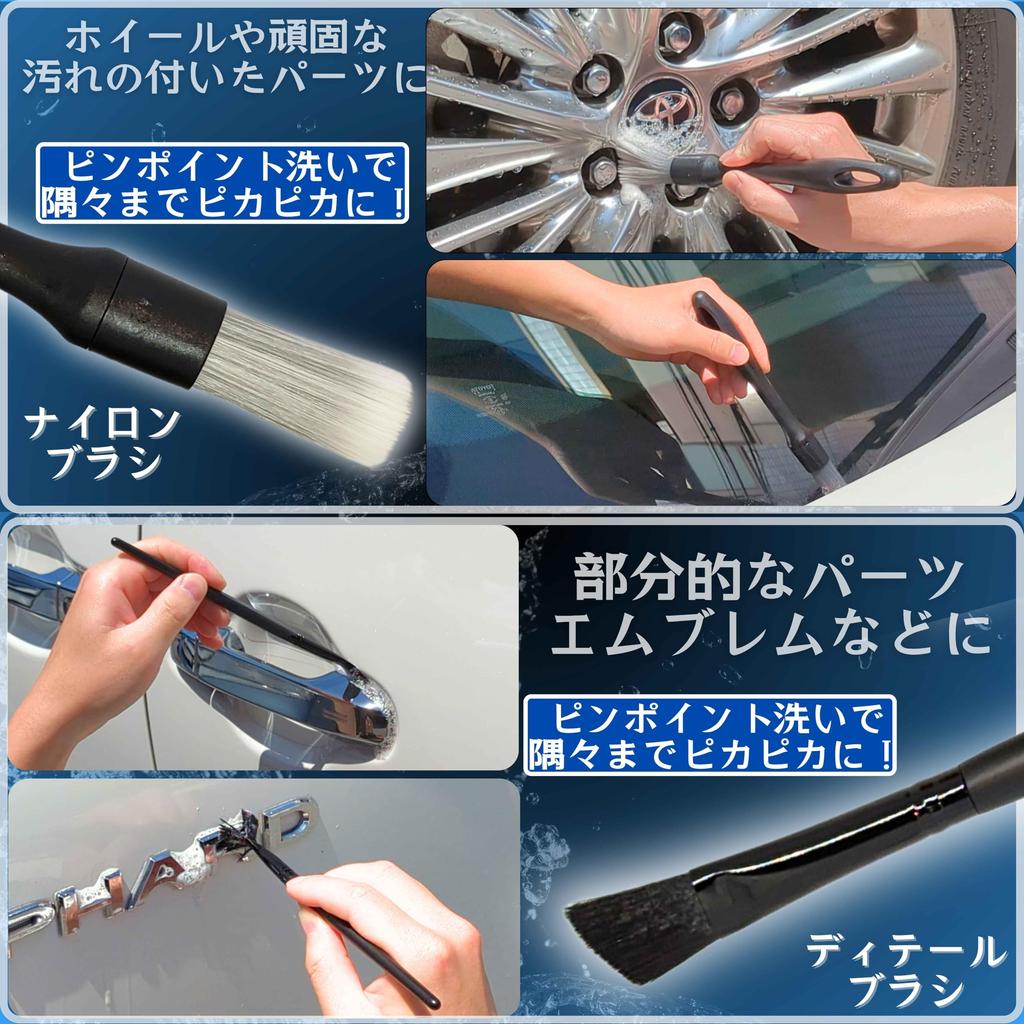 ホイールや頑固な
汚れの付いたパーツに

ピンポイント洗いで
隅々までピカピカに！

ナイロン
ブラシ

部分的なパーツ
エムブレムなどに

ピンポイント洗いで
隅々までピカピカに！

ディテール
ブラシ