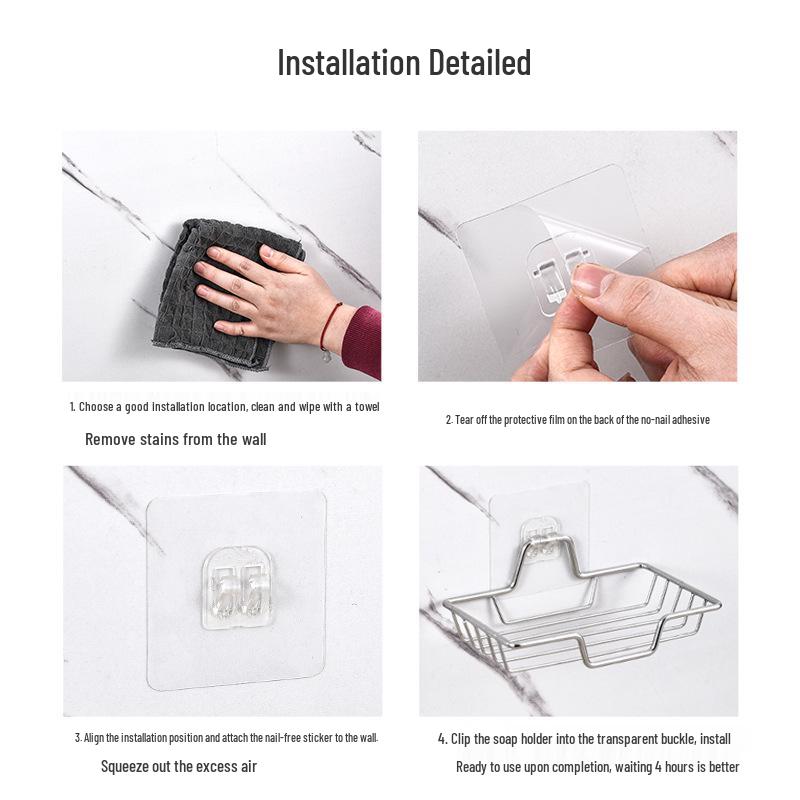 Installation Detailed

1. Choose a good installation location, clean and wipe with a towel

Remove stains from the wall

2. Tear off the protective film on the back of the no-nail adhesive

3. Align the installation position and attach the nail-free sticker to the wall.

Squeeze out the excess air

4. Clip the soap holder into the transparent buckle, install

Ready to use upon completion, waiting 4 hours is better