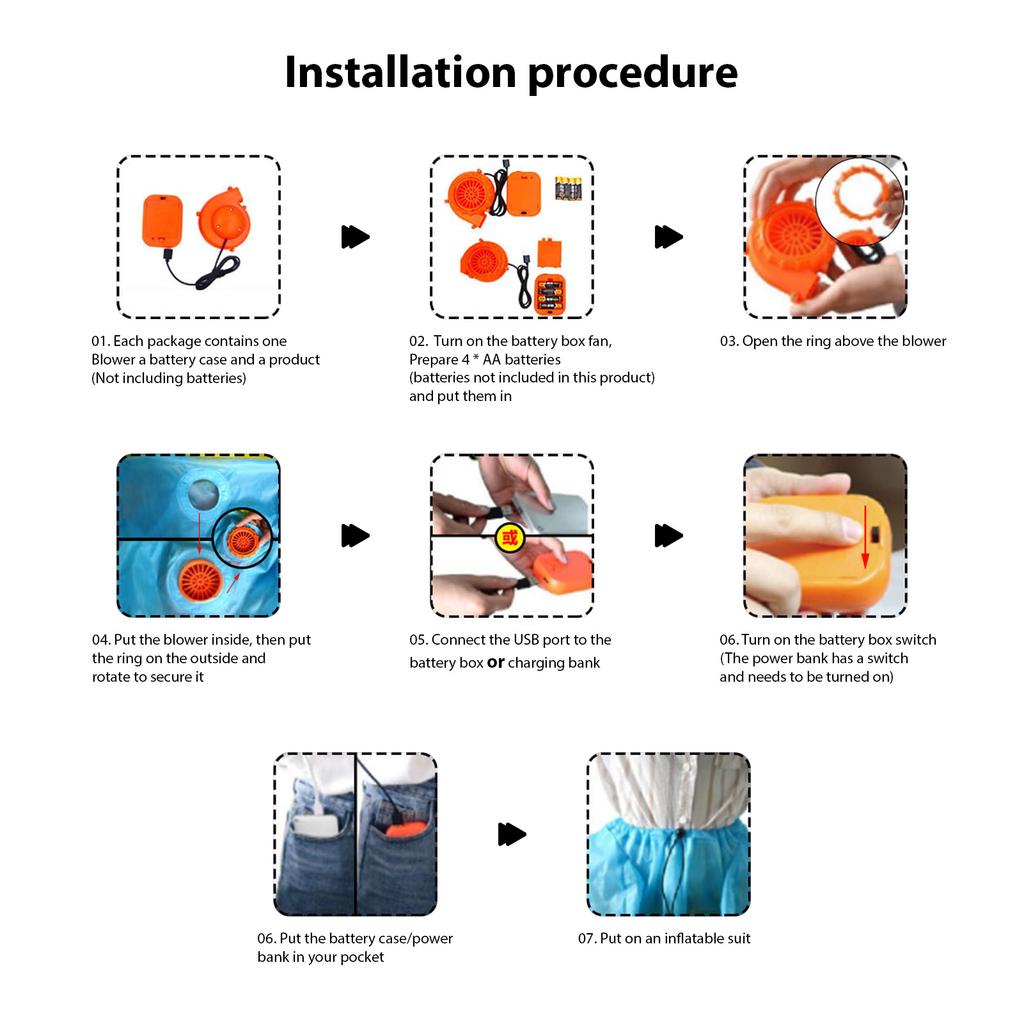 Installation procedure

01. Each package contains one Blower a battery case and a product (Not including batteries)

02. Turn on the battery box fan, Prepare 4 * AA batteries (batteries not included in this product) and put them in

03. Open the ring above the blower

04. Put the blower inside, then put the ring on the outside and rotate to secure it

或

05. Connect the USB port to the battery box or charging bank

06. Turn on the battery box switch (The power bank has a switch and needs to be turned on)

06. Put the battery case/power bank in your pocket

07. Put on an inflatable suit