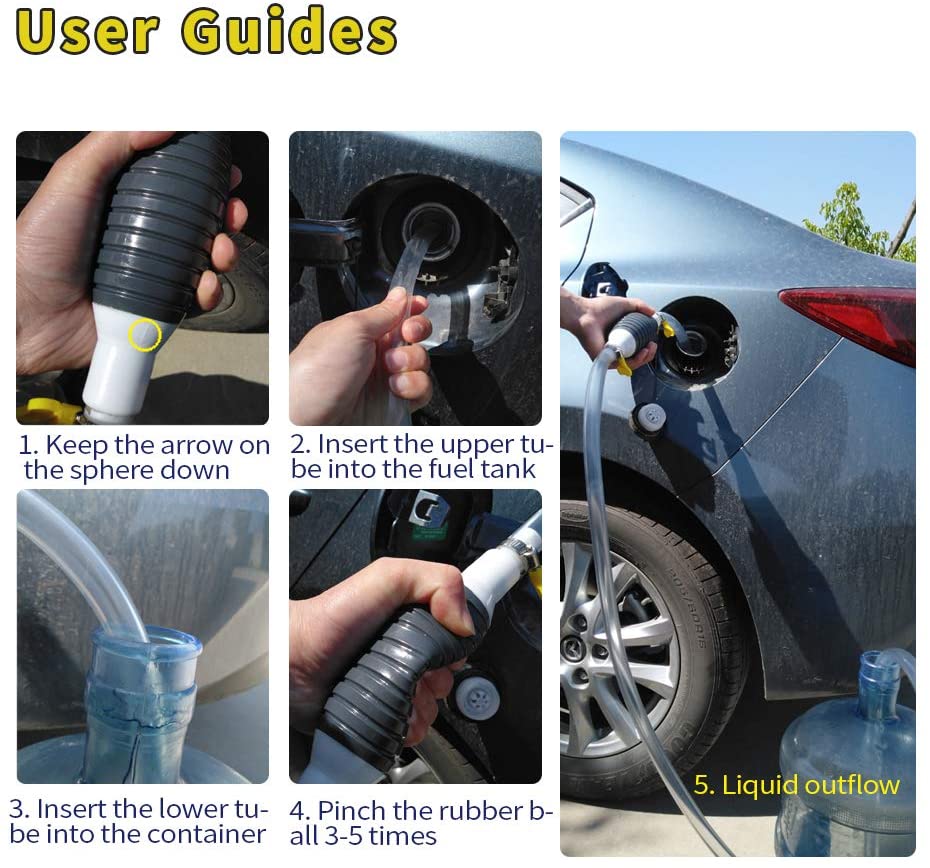 User Guides

1. Keep the arrow on the sphere down

2. Insert the upper tube into the fuel tank

3. Insert the lower tube into the container

4. Pinch the rubber ball 3-5 times

5. Liquid outflow