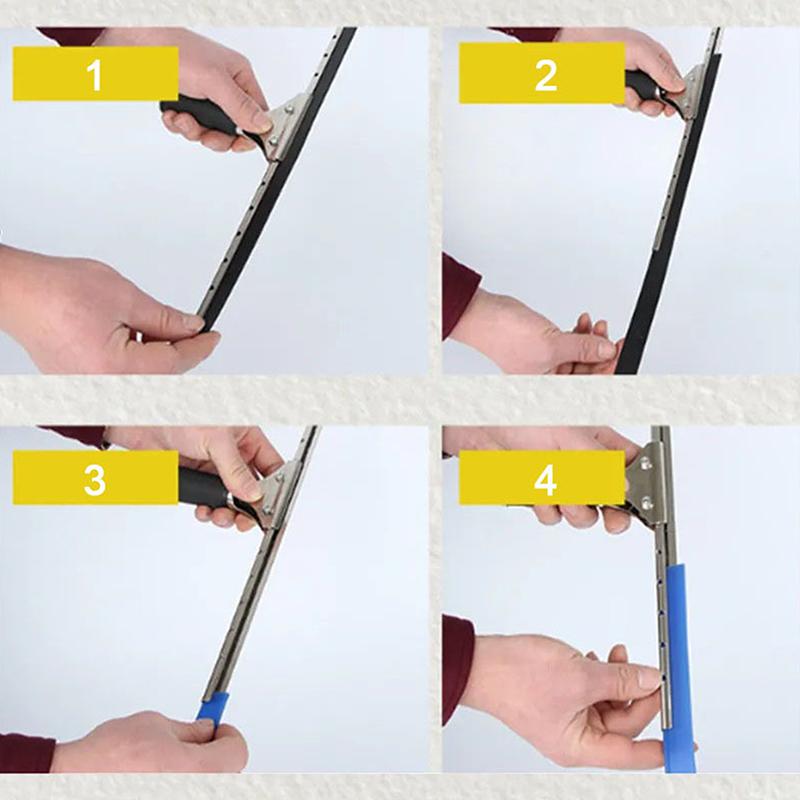 1

2

3

4