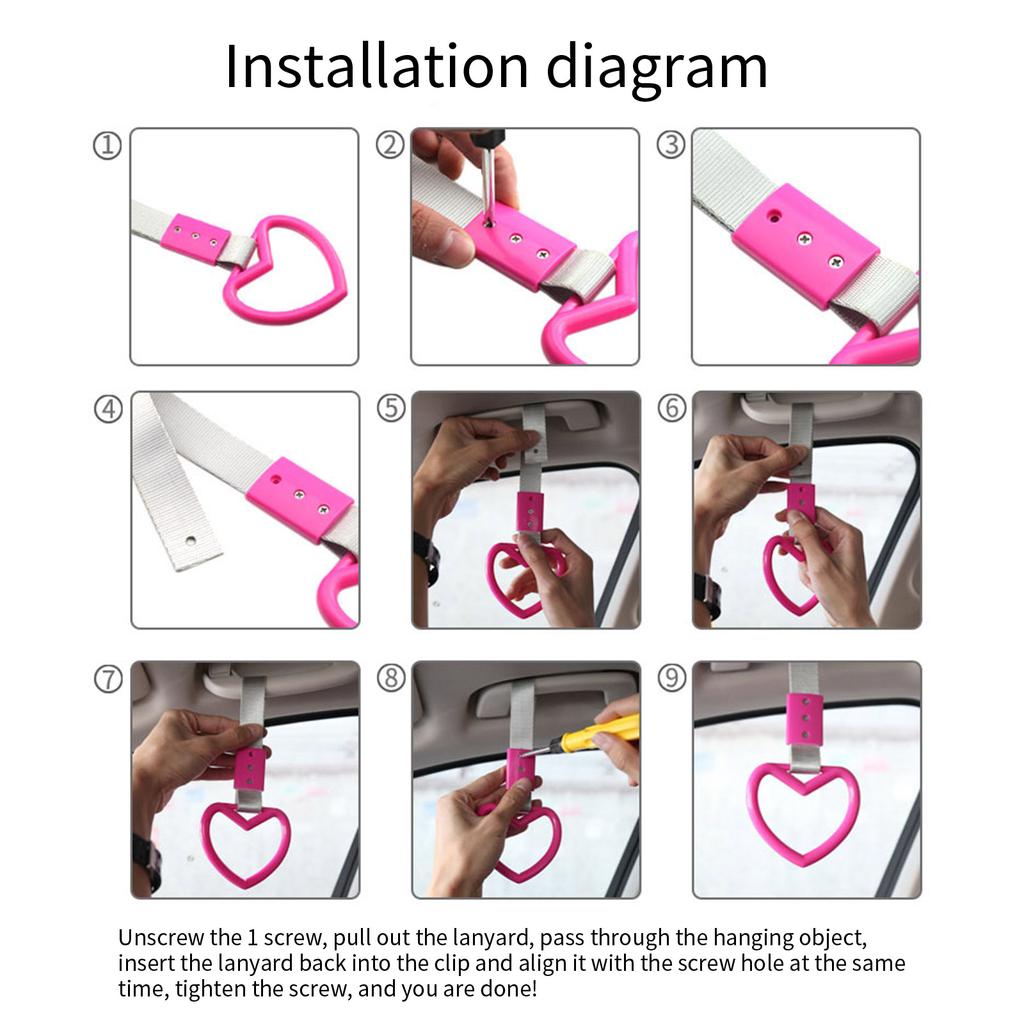 Installation diagram

①

②

③

④

⑤

⑥

⑦

⑧

⑨

Unscrew the 1 screw, pull out the lanyard, pass through the hanging object, insert the lanyard back into the clip and align it with the screw hole at the same time, tighten the screw, and you are done!