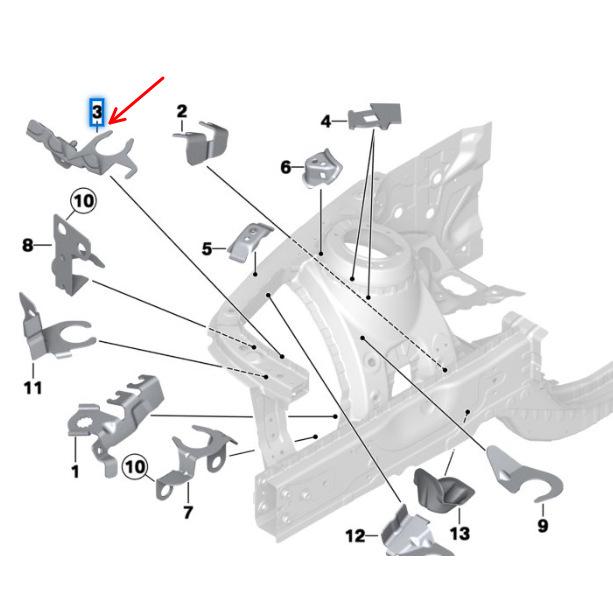 3
2
4
6
10
8
5
11
1
10
7
12
13
9