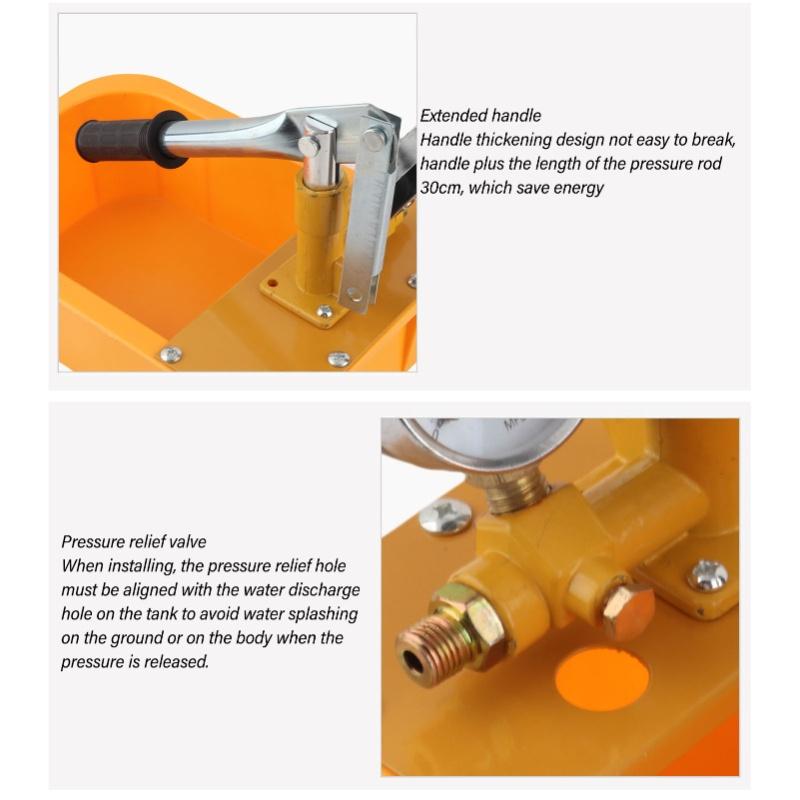 Extended handle
Handle thickening design not easy to break, handle plus the length of the pressure rod 30cm, which save energy

Pressure relief valve
When installing, the pressure relief hole must be aligned with the water discharge hole on the tank to avoid water splashing on the ground or on the body when the pressure is released.