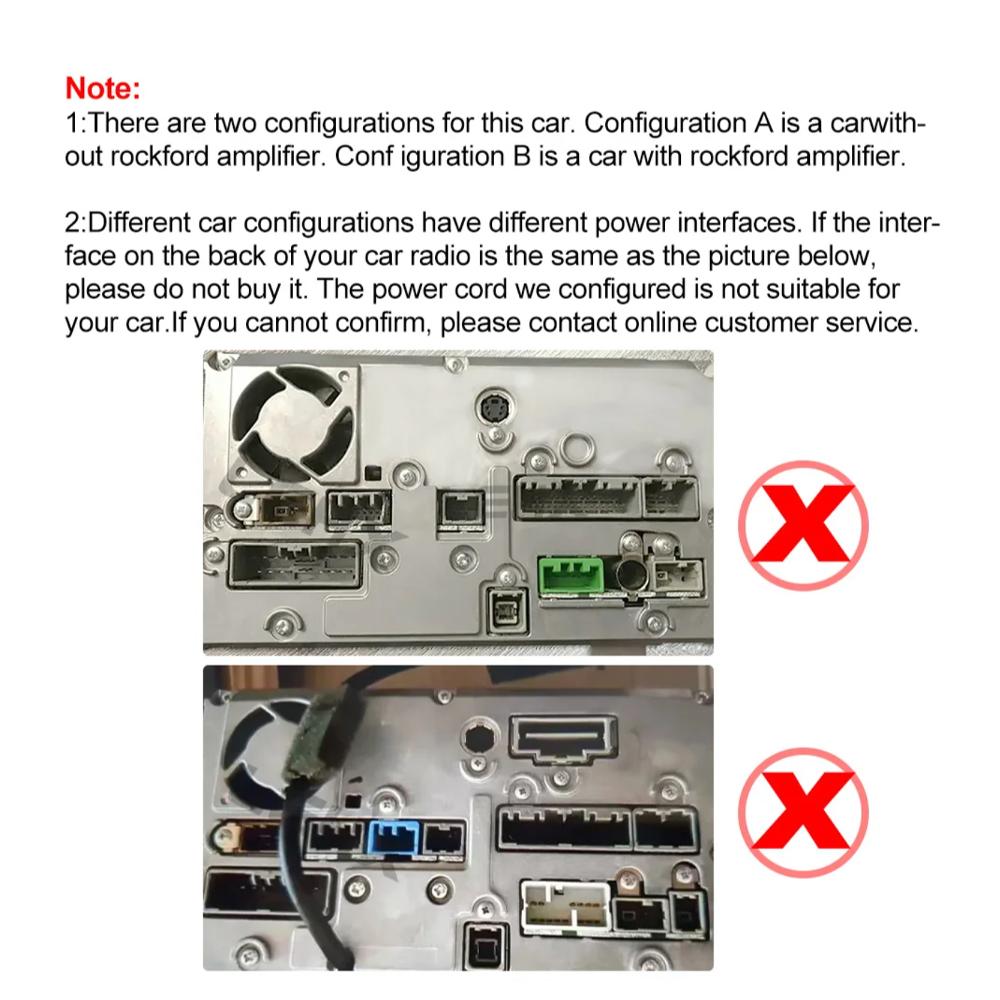 Note:
1:There are two configurations for this car. Configuration A is a carwithout rockford amplifier. Conf iguration B is a car with rockford amplifier.

2:Different car configurations have different power interfaces. If the interface on the back of your car radio is the same as the picture below, please do not buy it. The power cord we configured is not suitable for your car.If you cannot confirm, please contact online customer service.