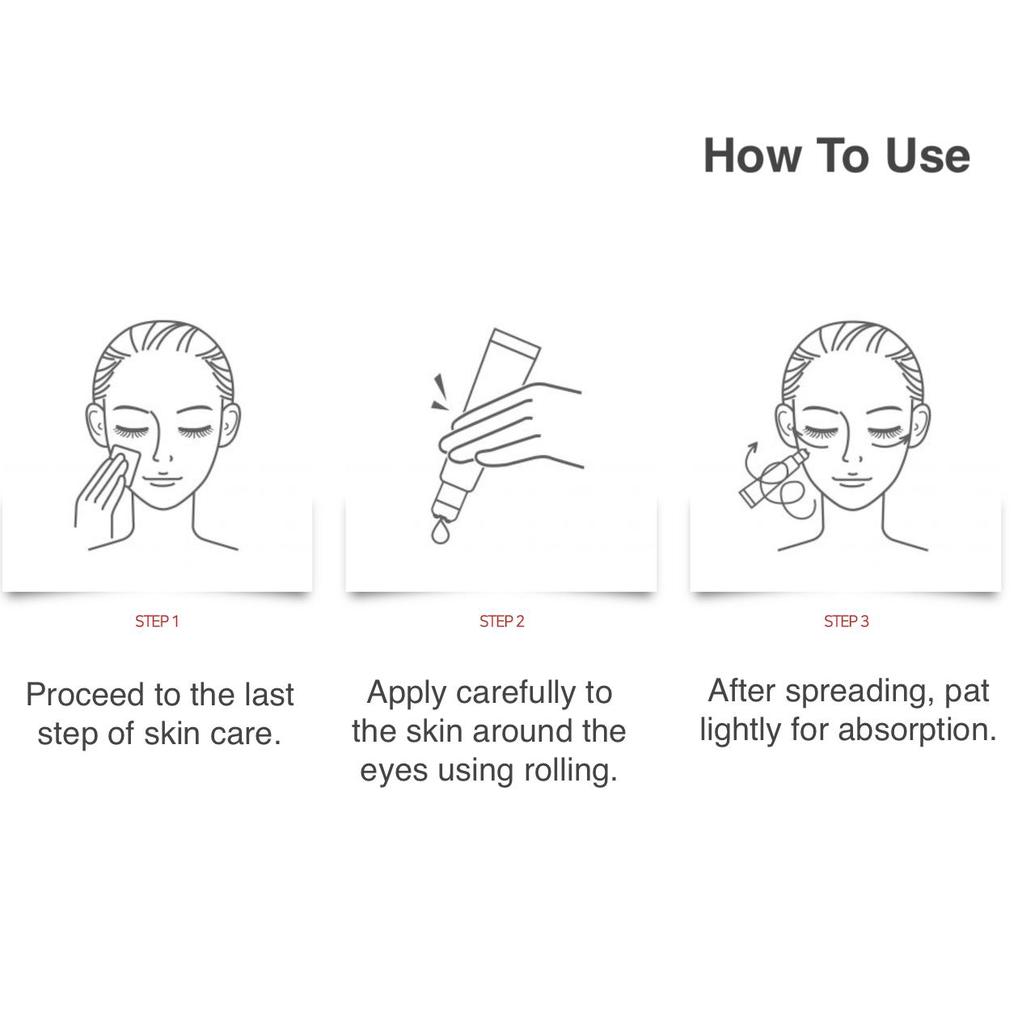 How To Use

STEP 1

Proceed to the last step of skin care.

STEP 2

Apply carefully to the skin around the eyes using rolling.

STEP 3

After spreading, pat lightly for absorption.