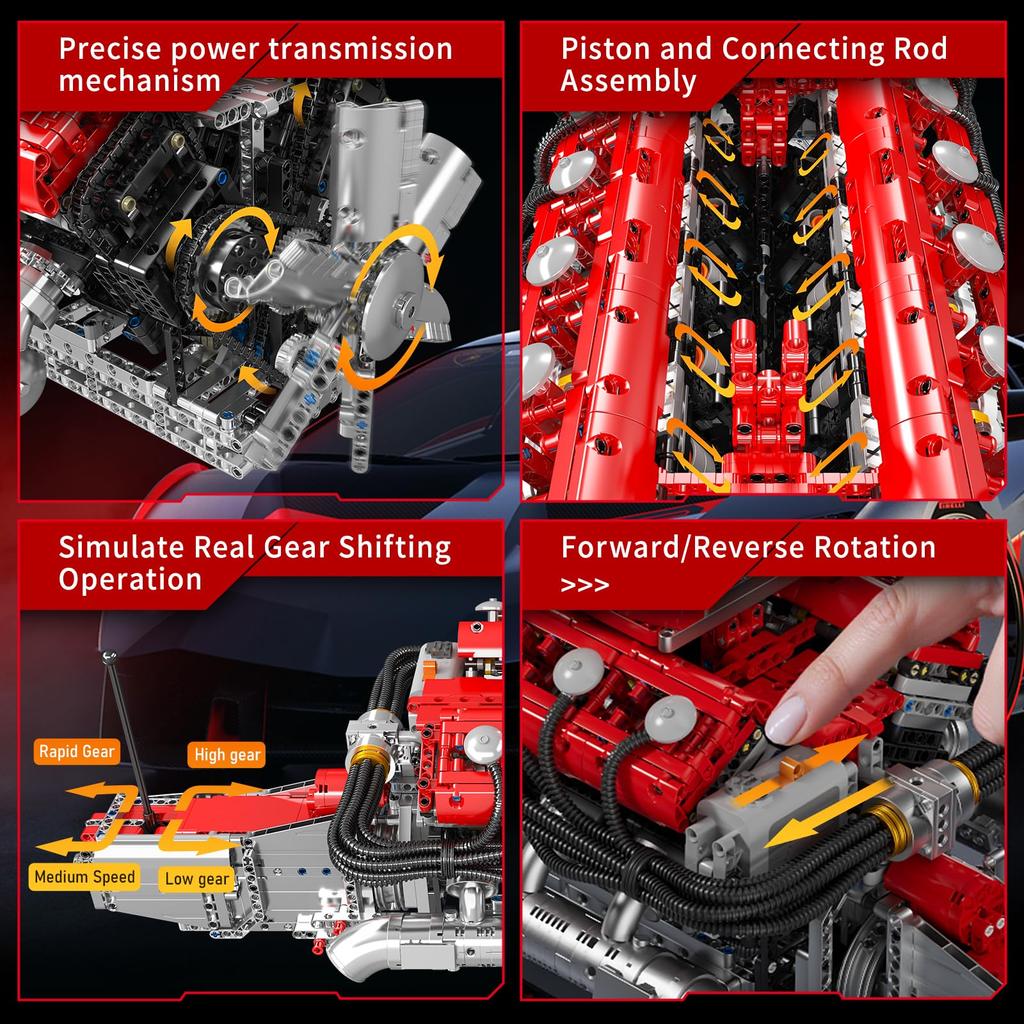 Precise power transmission mechanism

Piston and Connecting Rod Assembly

Simulate Real Gear Shifting Operation

Rapid Gear

High gear

Medium Speed

Low gear

Forward/Reverse Rotation >>>