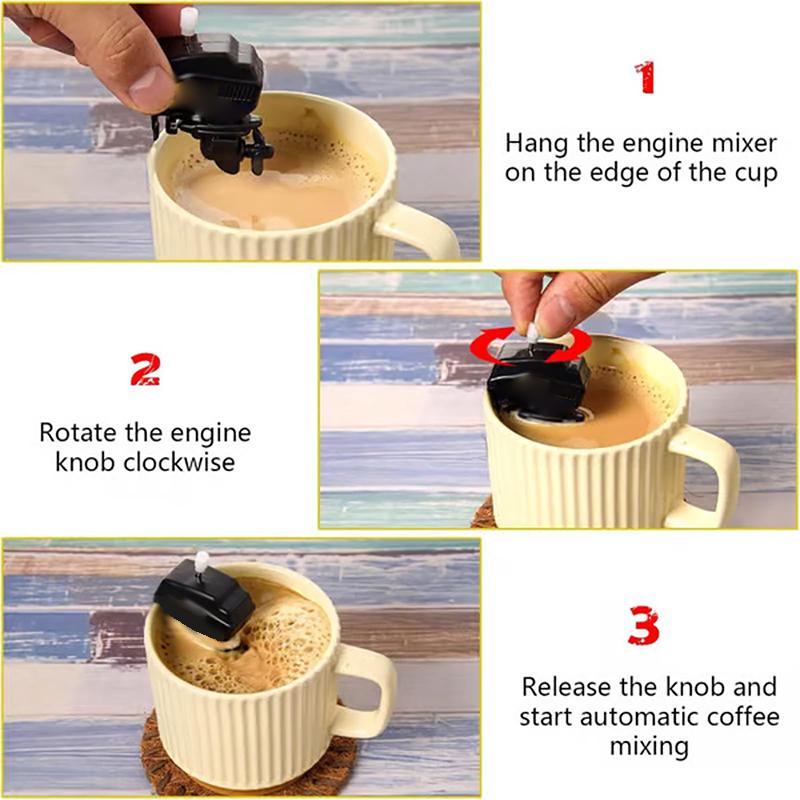 1

Hang the engine mixer on the edge of the cup

2

Rotate the engine knob clockwise

3

Release the knob and start automatic coffee mixing