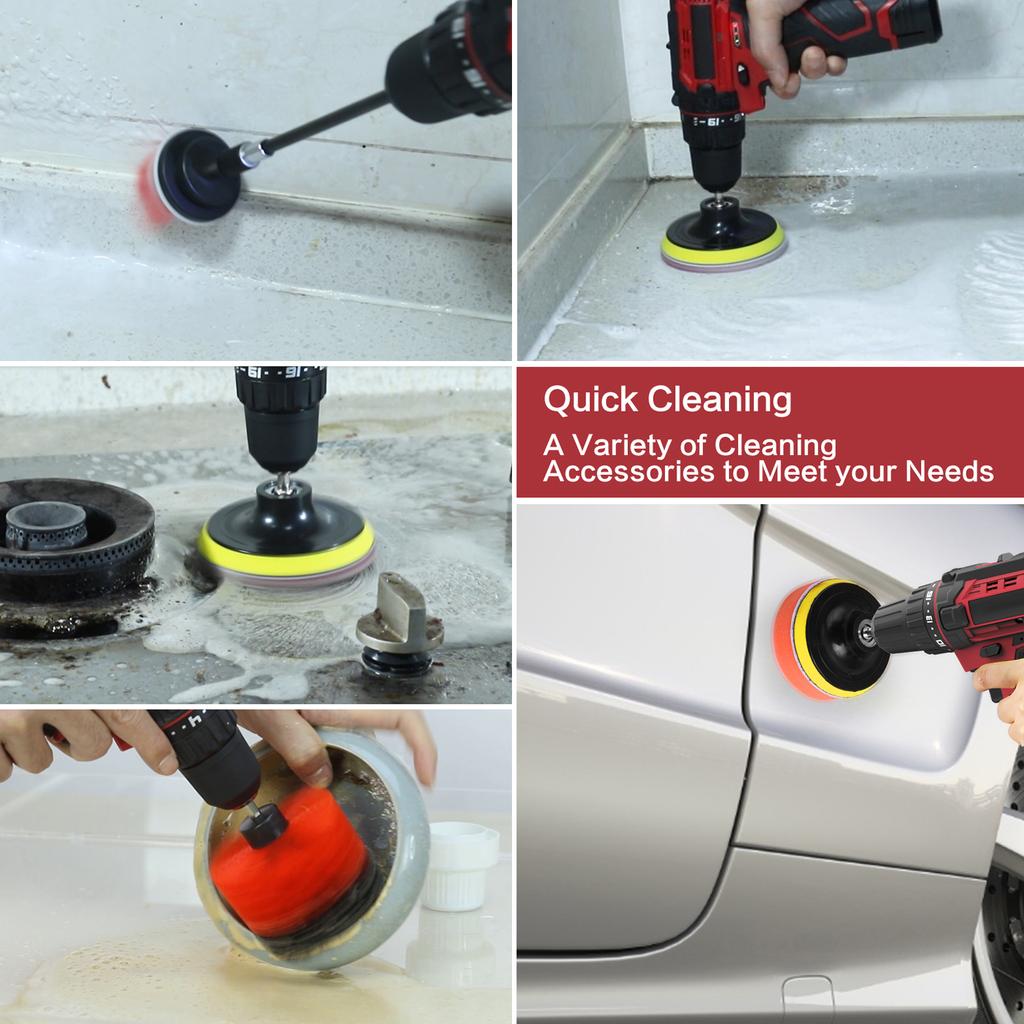 Quick Cleaning

A Variety of Cleaning Accessories to Meet your Needs