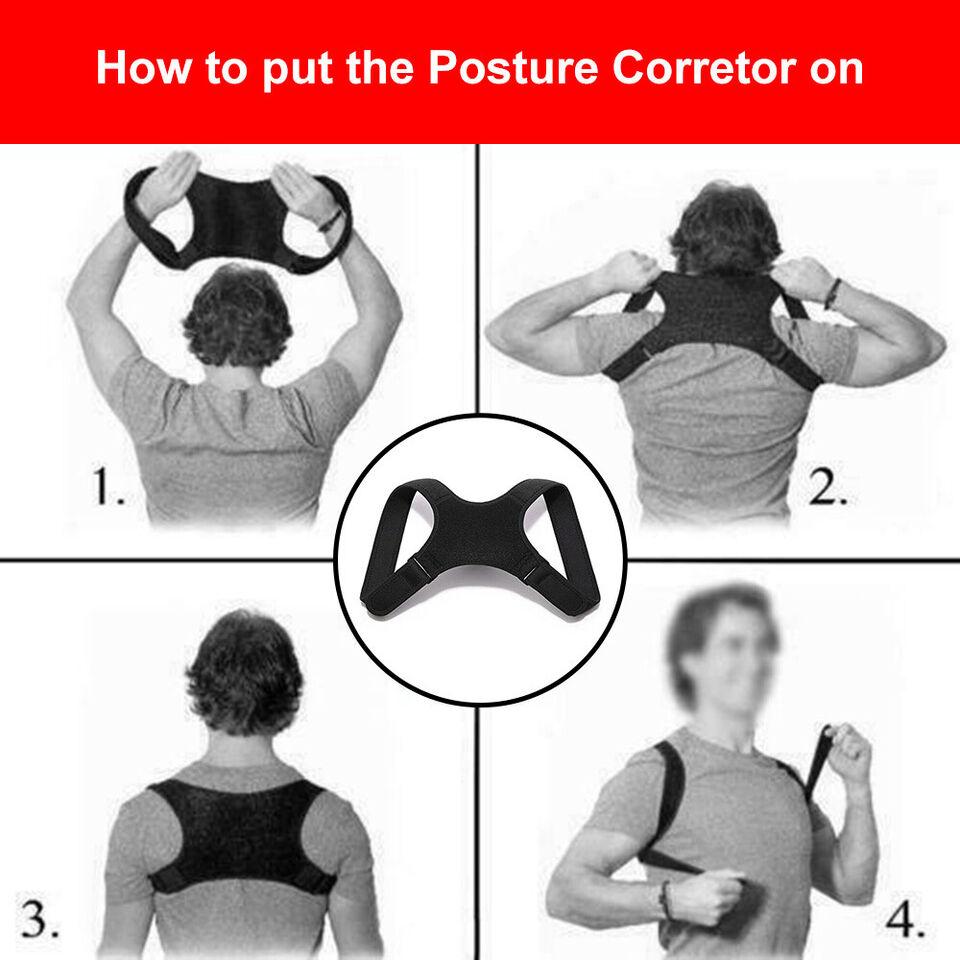 How to put the Posture Corretor on

1.

2.

3.

4.