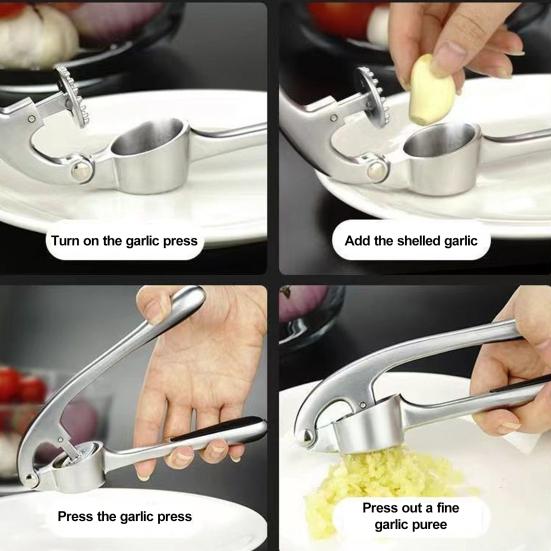 Turn on the garlic press

Add the shelled garlic

Press the garlic press

Press out a fine garlic puree