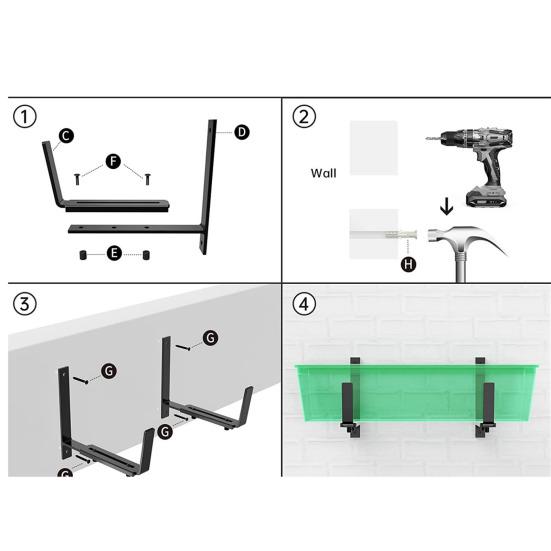 ①
C
D
F
E

②
Wall
H

③
G
G
G
G

④