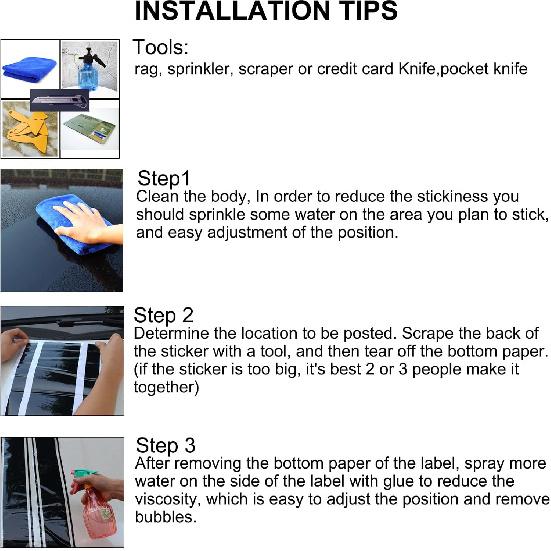 INSTALLATION TIPS

Tools:
rag, sprinkler, scraper or credit card Knife,pocket knife

Step1
Clean the body, In order to reduce the stickiness you should sprinkle some water on the area you plan to stick, and easy adjustment of the position.

Step 2
Determine the location to be posted. Scrape the back of the sticker with a tool, and then tear off the bottom paper. (if the sticker is too big, it's best 2 or 3 people make it together)

Step 3
After removing the bottom paper of the label, spray more water on the side of the label with glue to reduce the viscosity, which is easy to adjust the position and remove bubbles.