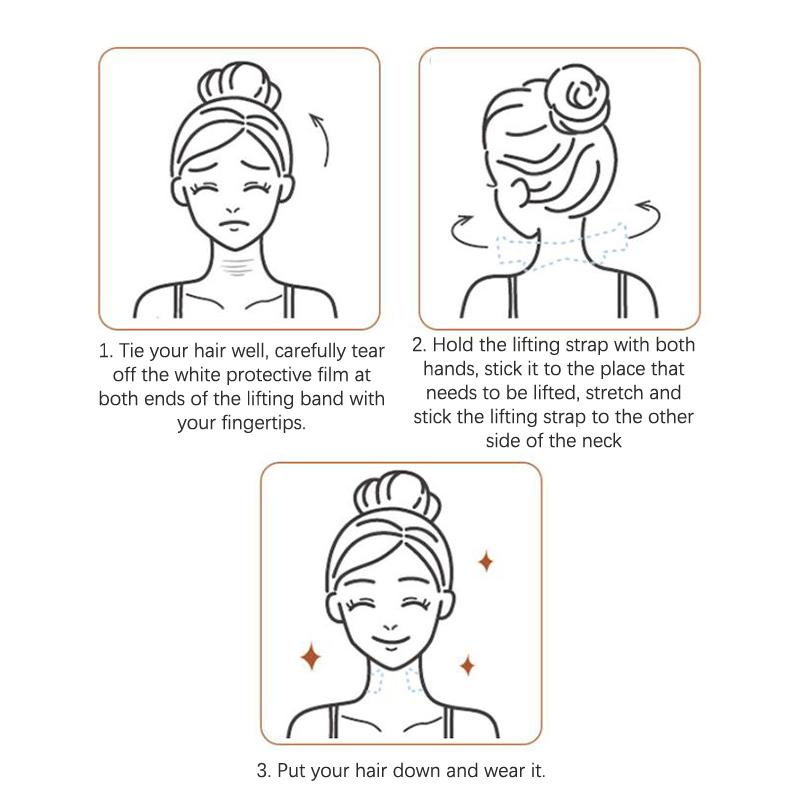 1. Tie your hair well, carefully tear off the white protective film at both ends of the lifting band with your fingertips.

2. Hold the lifting strap with both hands, stick it to the place that needs to be lifted, stretch and stick the lifting strap to the other side of the neck

3. Put your hair down and wear it.