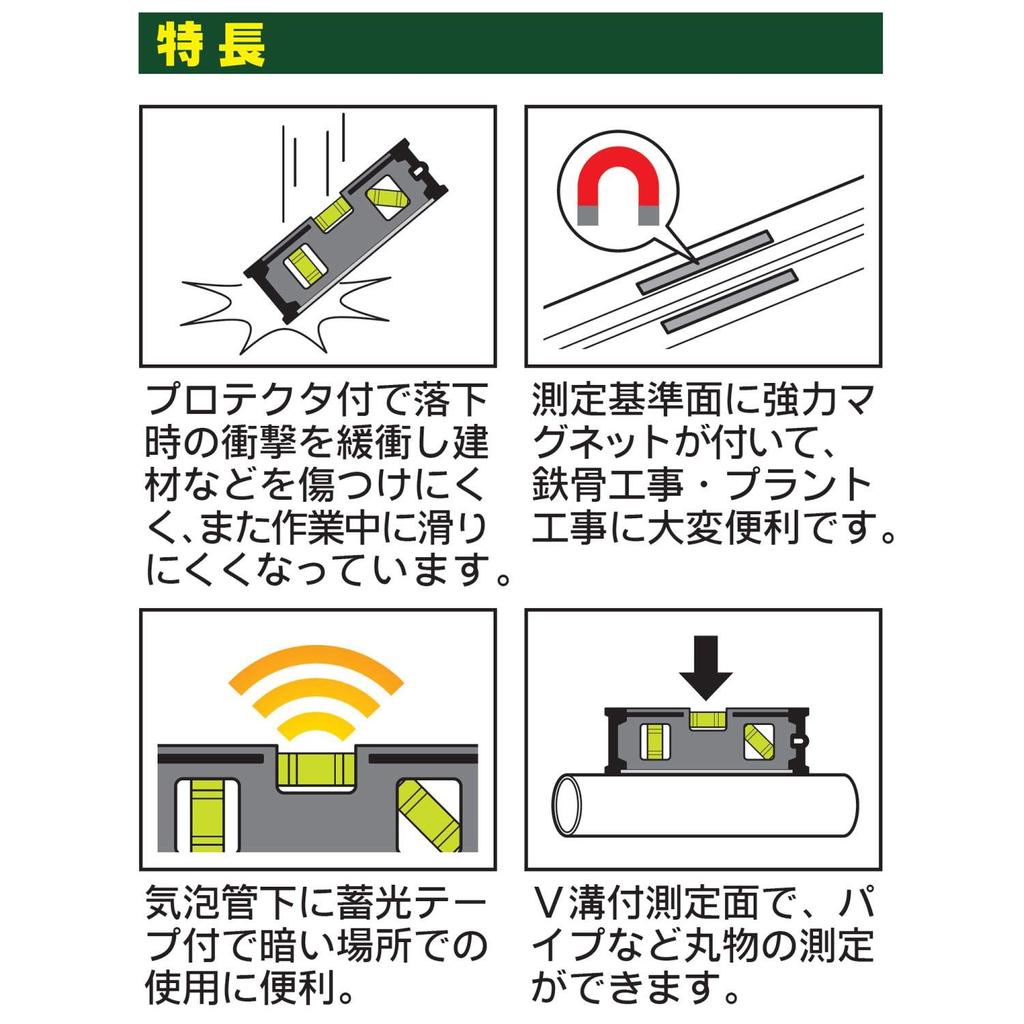 特長

プロテクタ付で落下時の衝撃を緩衝し建材などを傷つけにくく、また作業中に滑りにくくなっています。

測定基準面に強力マグネットが付いて、鉄骨工事・プラント工事に大変便利です。

気泡管下に蓄光テープ付で暗い場所での使用に便利。

V溝付測定面で、パイプなど丸物の測定ができます。