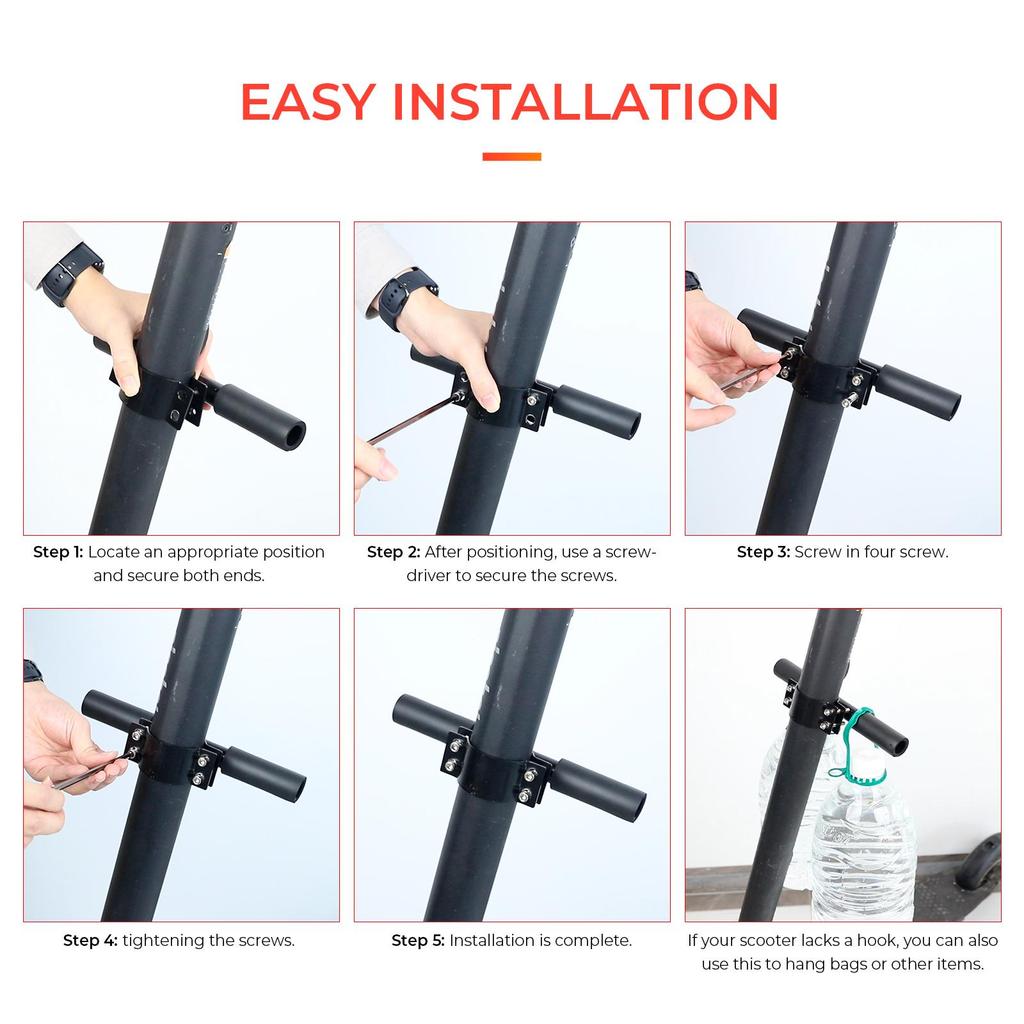 EASY INSTALLATION

Step 1: Locate an appropriate position and secure both ends.

Step 2: After positioning, use a screwdriver to secure the screws.

Step 3: Screw in four screw.

Step 4: tightening the screws.

Step 5: Installation is complete.

If your scooter lacks a hook, you can also use this to hang bags or other items.