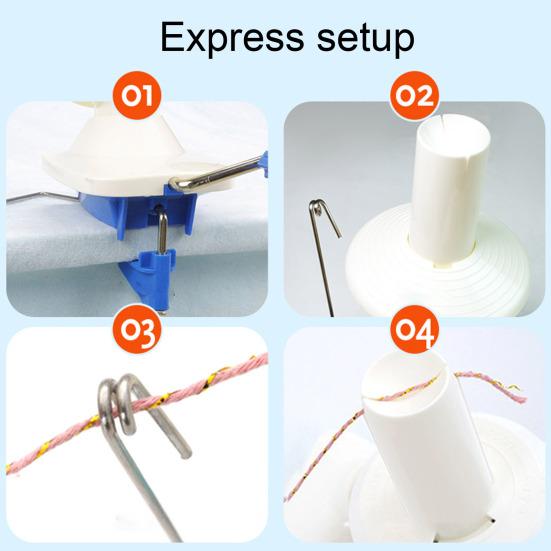 Express setup

01

02

03

04