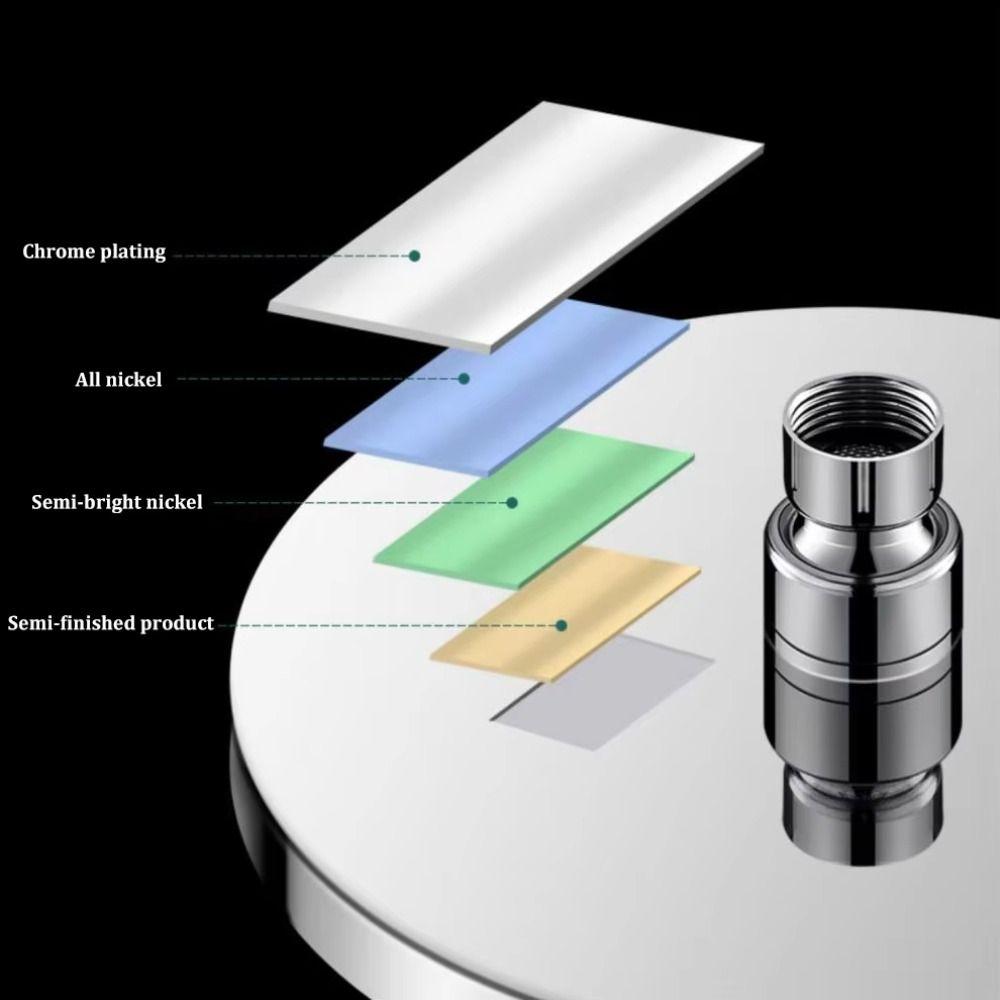 Chrome plating

All nickel

Semi-bright nickel

Semi-finished product