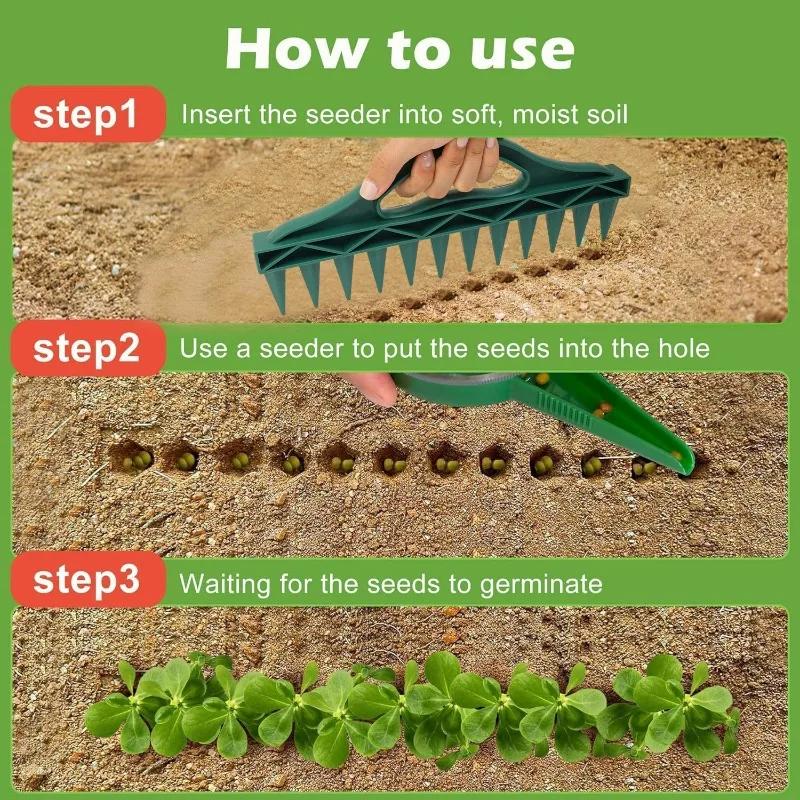 How to use

step1 Insert the seeder into soft, moist soil

step2 Use a seeder to put the seeds into the hole

step3 Waiting for the seeds to germinate