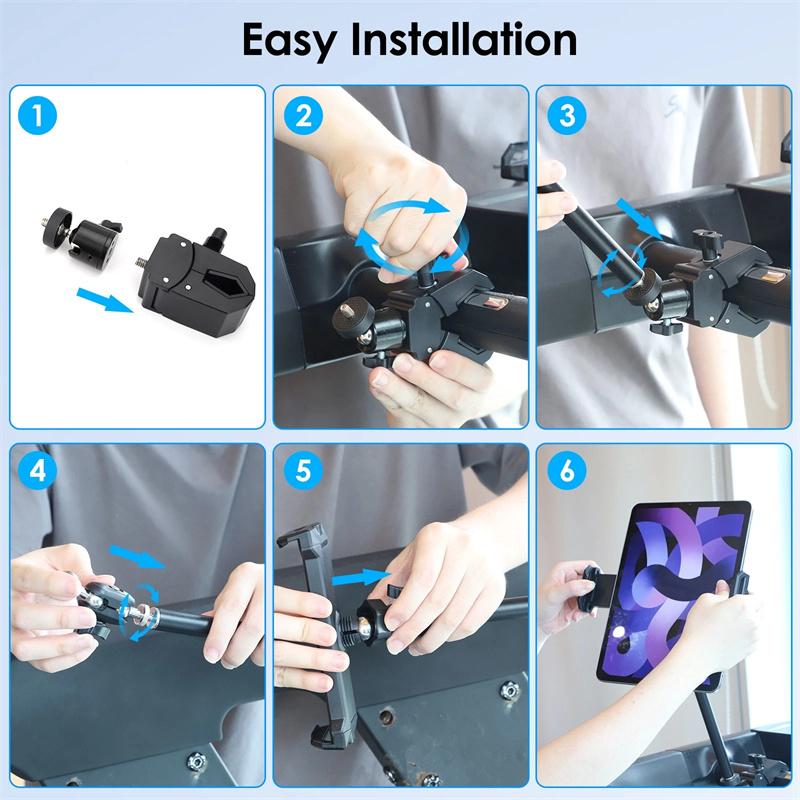 Easy Installation

1

2

3

4

5

6