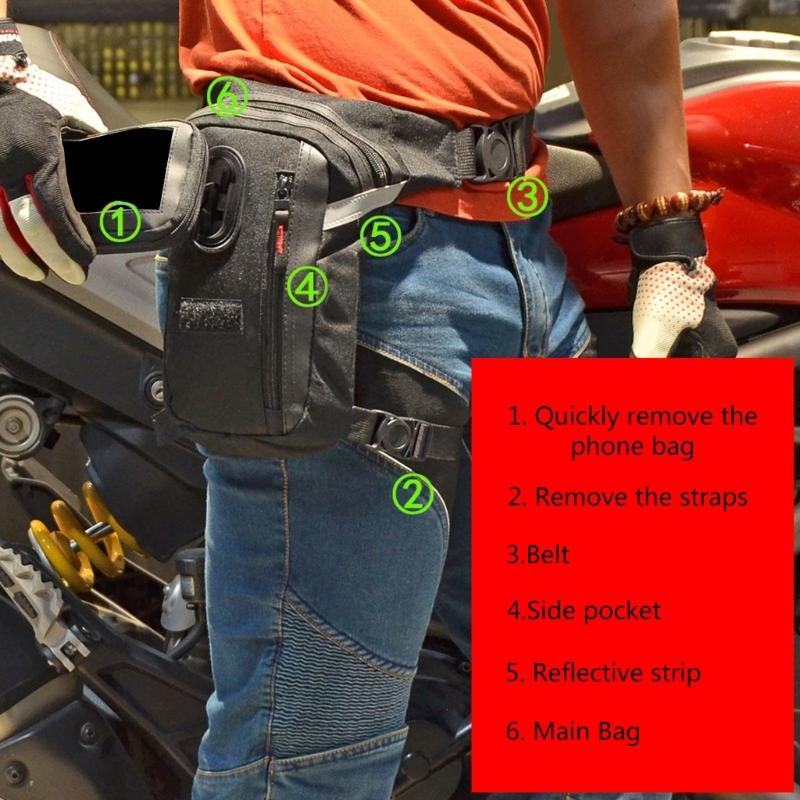 ⑥
①
③
⑤
④
②

1. Quickly remove the phone bag

2. Remove the straps

3.Belt

4.Side pocket

5. Reflective strip

6. Main Bag