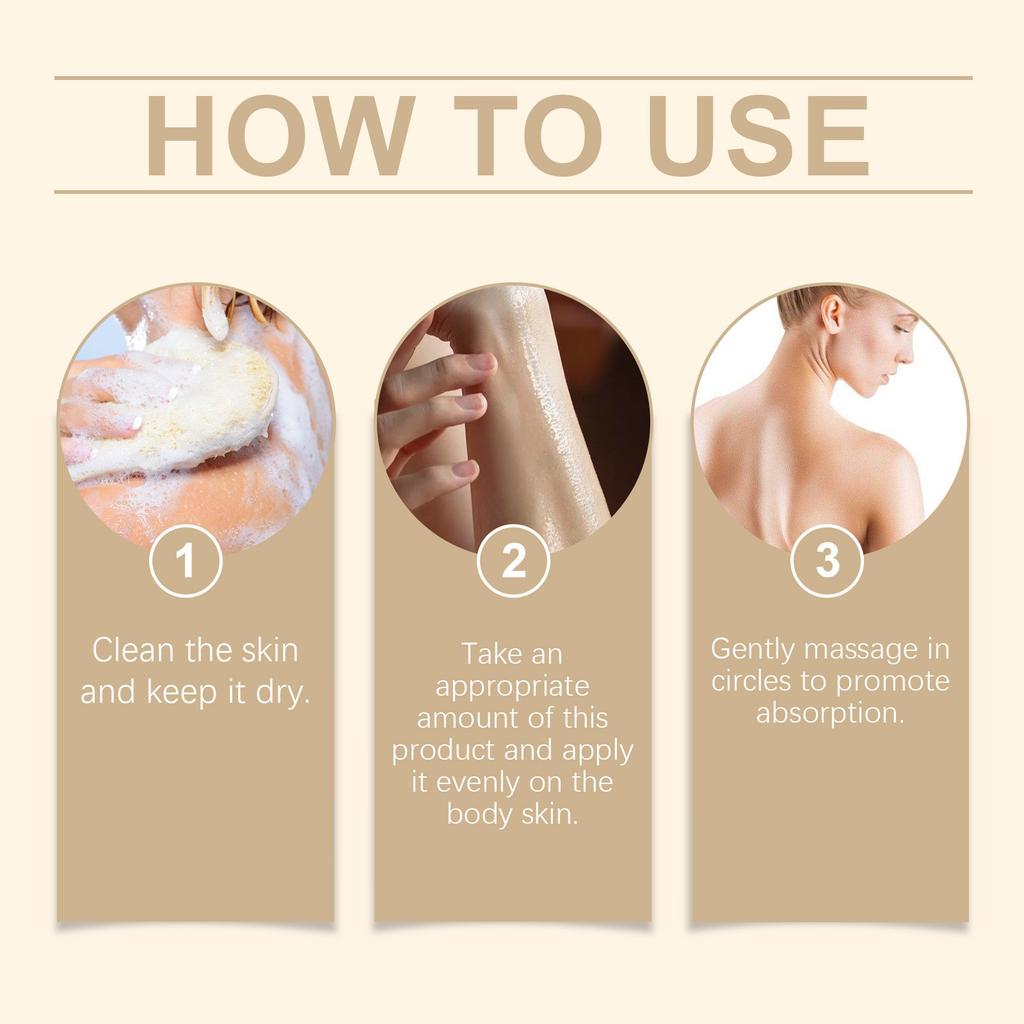 HOW TO USE

1

Clean the skin and keep it dry.

2

Take an appropriate amount of this product and apply it evenly on the body skin.

3

Gently massage in circles to promote absorption.