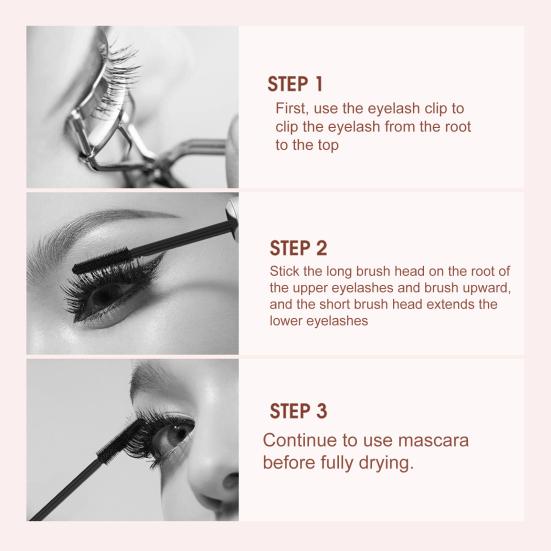 STEP 1
First, use the eyelash clip to clip the eyelash from the root to the top

STEP 2
Stick the long brush head on the root of the upper eyelashes and brush upward, and the short brush head extends the lower eyelashes

STEP 3
Continue to use mascara before fully drying.