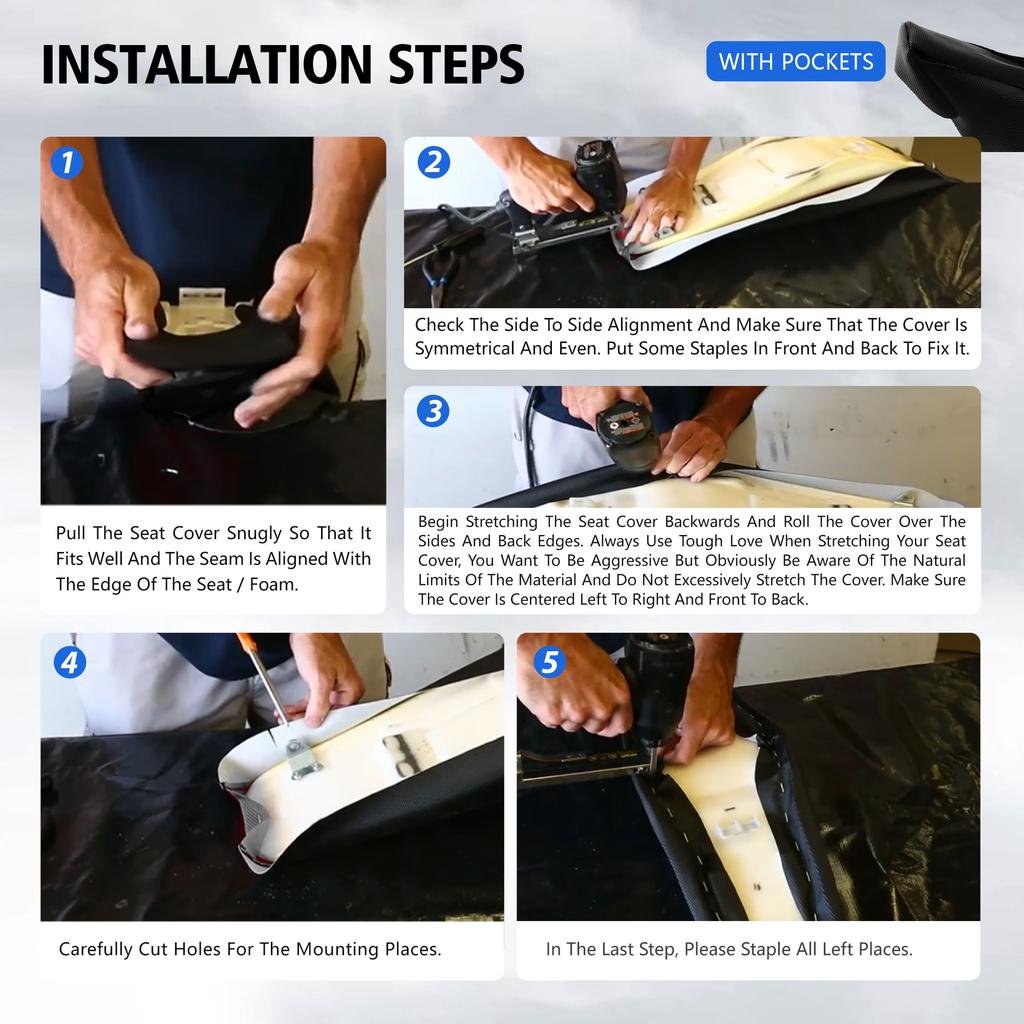 INSTALLATION STEPS

WITH POCKETS

1

Pull The Seat Cover Snugly So That It Fits Well And The Seam Is Aligned With The Edge Of The Seat / Foam.

2

Check The Side To Side Alignment And Make Sure That The Cover Is Symmetrical And Even. Put Some Staples In Front And Back To Fix It.

3

Begin Stretching The Seat Cover Backwards And Roll The Cover Over The Sides And Back Edges. Always Use Tough Love When Stretching Your Seat Cover, You Want To Be Aggressive But Obviously Be Aware Of The Natural Limits Of The Material And Do Not Excessively Stretch The Cover. Make Sure The Cover Is Centered Left To Right And Front To Back.

4

Carefully Cut Holes For The Mounting Places.

5

In The Last Step, Please Staple All Left Places.