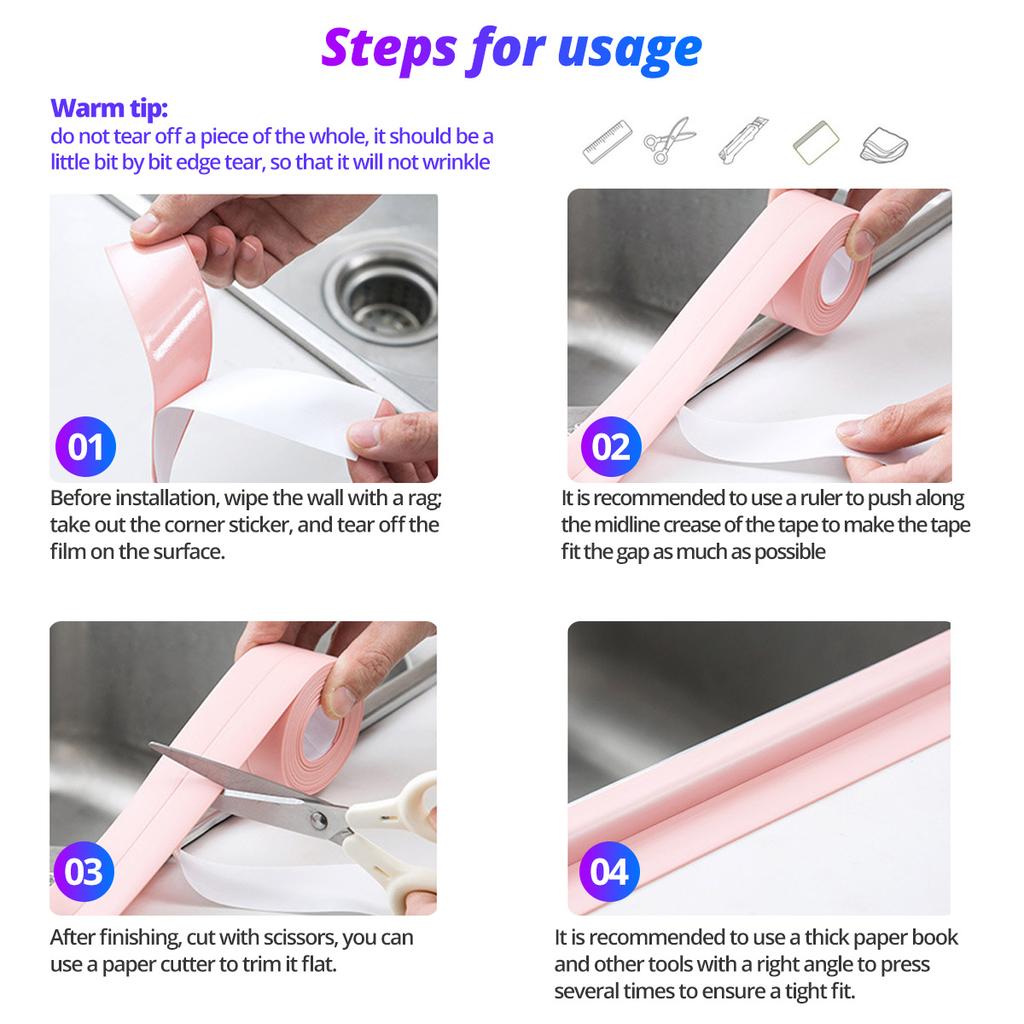 Steps for usage

Warm tip:
do not tear off a piece of the whole, it should be a little bit by bit edge tear, so that it will not wrinkle

01

Before installation, wipe the wall with a rag; take out the corner sticker, and tear off the film on the surface.

02

It is recommended to use a ruler to push along the midline crease of the tape to make the tape fit the gap as much as possible

03

After finishing, cut with scissors, you can use a paper cutter to trim it flat.

04

It is recommended to use a thick paper book and other tools with a right angle to press several times to ensure a tight fit.