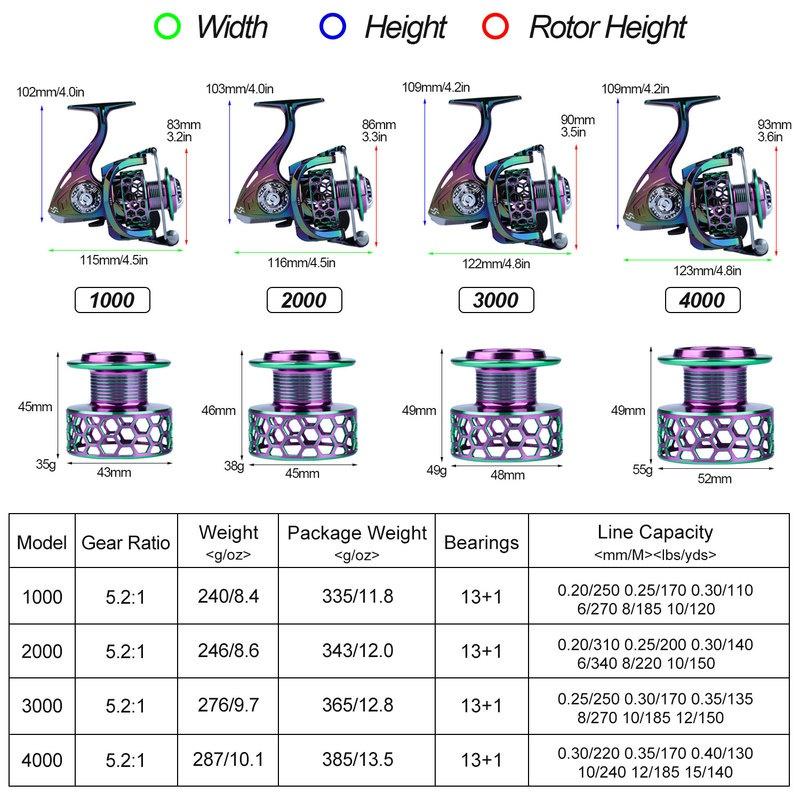 Width Height Rotor Height

102mm/4.0in
83mm
3.2in
115mm/4.5in
1000

103mm/4.0in
86mm
3.3in
116mm/4.5in
2000

109mm/4.2in
90mm
3.5in
122mm/4.8in
3000

109mm/4.2in
93mm
3.6in
123mm/4.8in
4000

45mm
35g
43mm

46mm
38g
45mm

49mm
49g
48mm

49mm
55g
52mm

| Model | Gear Ratio | Weight <g/oz> | Package Weight <g/oz> | Bearings | Line Capacity <mm/M><lbs/yds> |
|---|---|---|---|---|---|
| 1000 | 5.2:1 | 240/8.4 | 335/11.8 | 13+1 | 0.20/250 0.25/170 0.30/110 6/270 8/185 10/120 |
| 2000 | 5.2:1 | 246/8.6 | 343/12.0 | 13+1 | 0.20/310 0.25/200 0.30/140 6/340 8/220 10/150 |
| 3000 | 5.2:1 | 276/9.7 | 365/12.8 | 13+1 | 0.25/250 0.30/170 0.35/135 8/270 10/185 12/150 |
| 4000 | 5.2:1 | 287/10.1 | 385/13.5 | 13+1 | 0.30/220 0.35/170 0.40/130 10/240 12/185 15/140 |