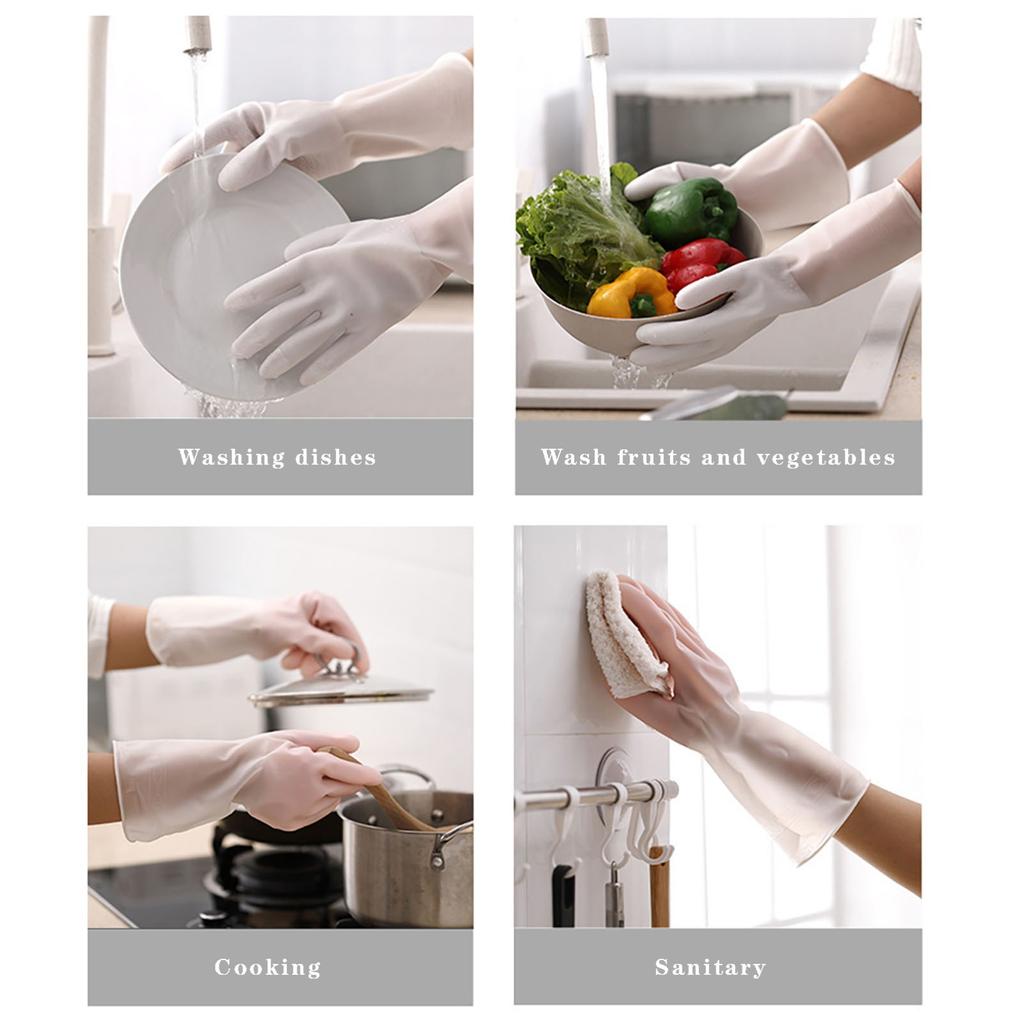 Washing dishes

Wash fruits and vegetables

Cooking

Sanitary