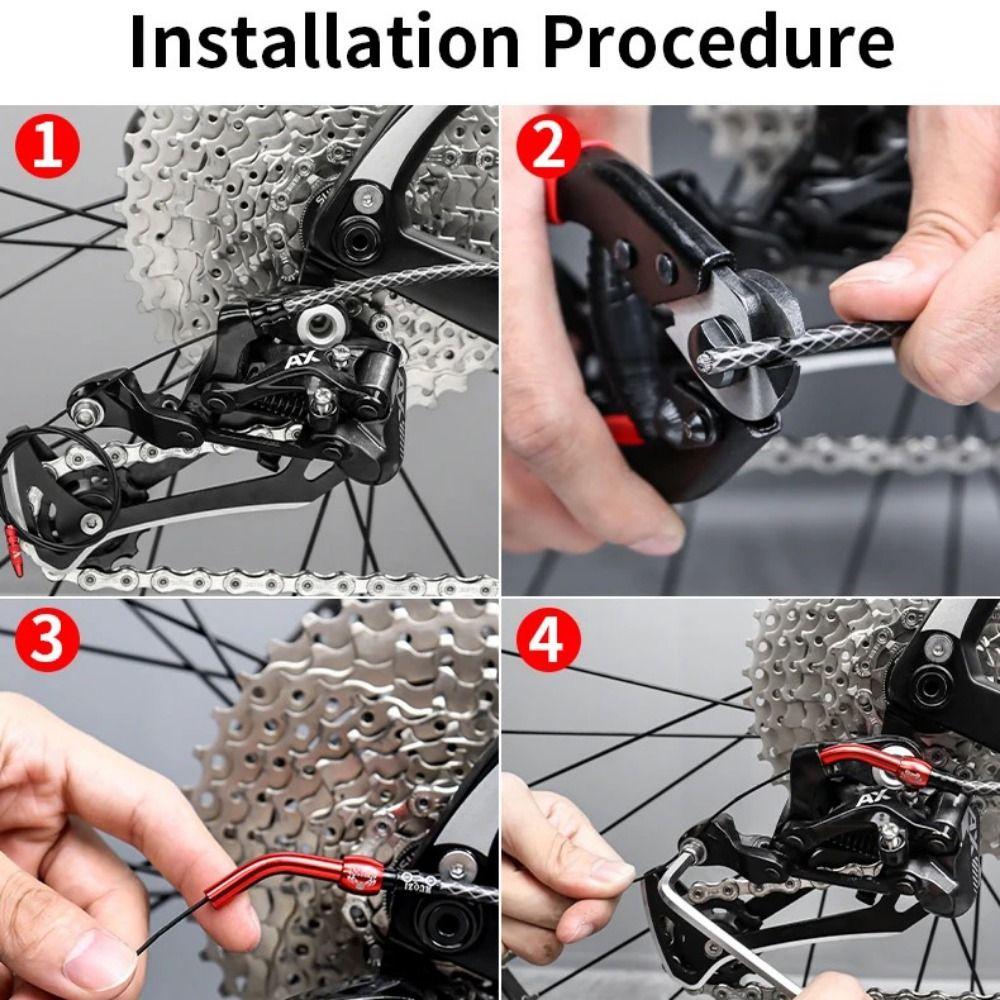 Installation Procedure

1

AX

2

3

4

AX