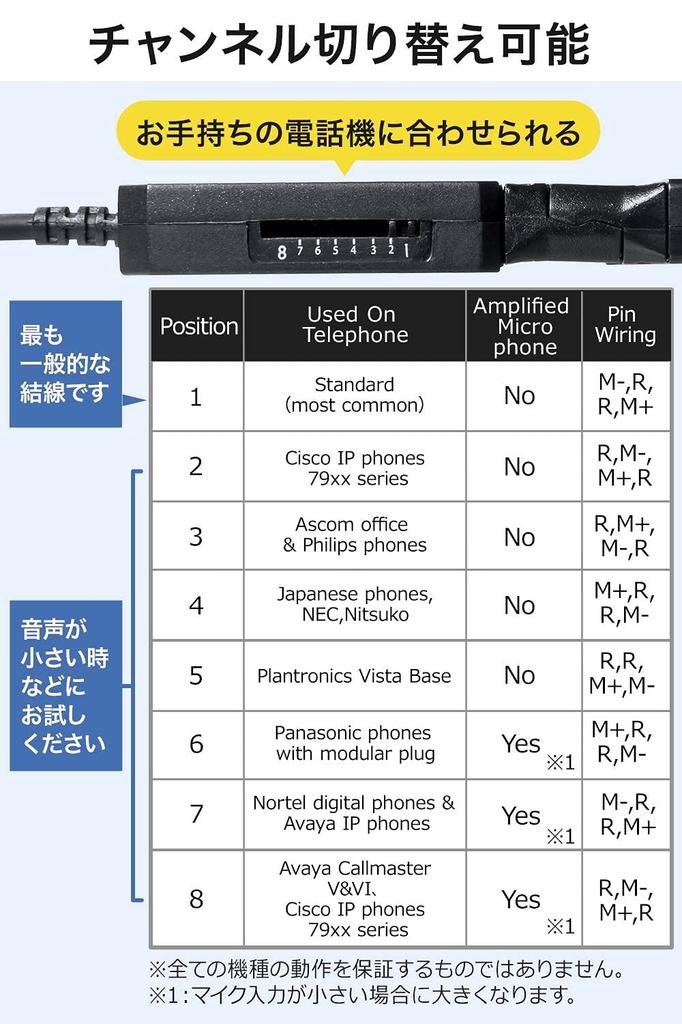 チャンネル切り替え可能

お手持ちの電話機に合わせられる

8 7 6 5 4 3 2 1

最も一般的な結線です

音声が小さい時などにお試しください

| Position | Used On Telephone | Amplified Micro phone | Pin Wiring |
|---|---|---|---|
| 1 | Standard (most common) | No | M-,R, R,M+ |
| 2 | Cisco IP phones 79xx series | No | R,M-, M+,R |
| 3 | Ascom office & Philips phones | No | R,M+, M-,R |
| 4 | Japanese phones, NEC,Nitsuko | No | M+,R, R,M- |
| 5 | Plantronics Vista Base | No | R,R, M+,M- |
| 6 | Panasonic phones with modular plug | Yes ※1 | M+,R, R,M- |
| 7 | Nortel digital phones & Avaya IP phones | Yes ※1 | M-,R, R,M+ |
| 8 | Avaya Callmaster V&VI、 Cisco IP phones 79xx series | Yes ※1 | R,M-, M+,R |

※全ての機種の動作を保証するものではありません。
※1：マイク入力が小さい場合に大きくなります。