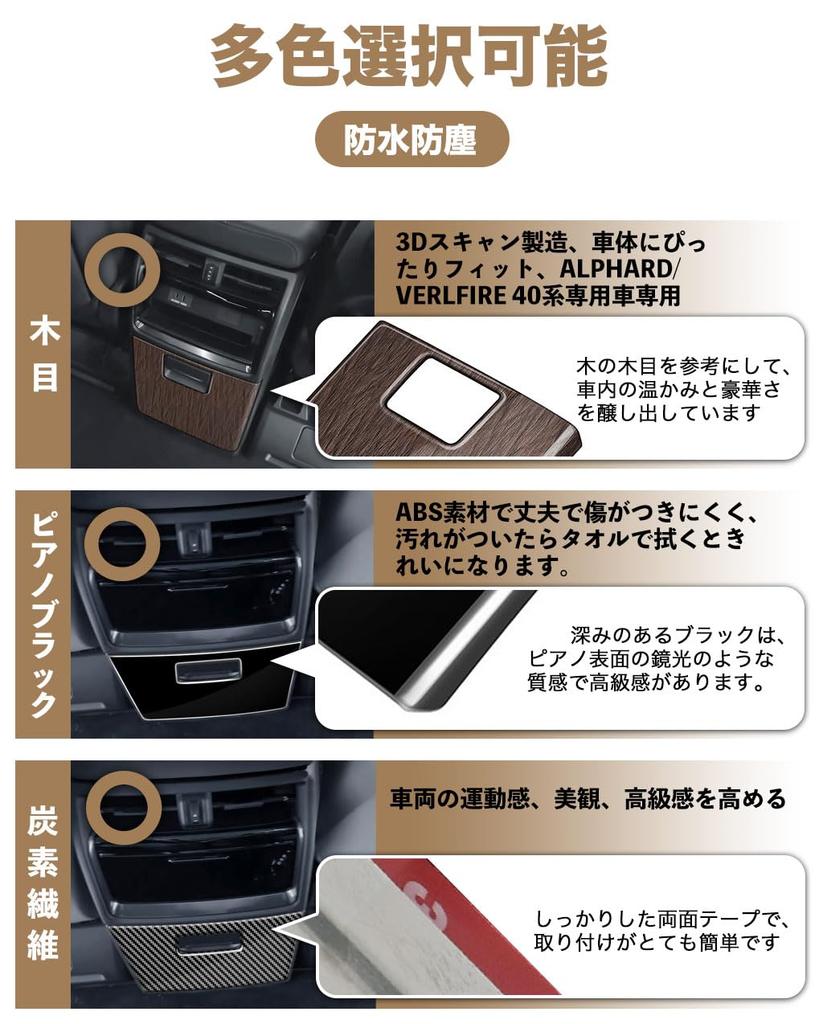 多色選択可能

防水防塵

木目

3Dスキャン製造、車体にぴったりフィット、ALPHARD/VERLFIRE 40系専用車専用

木の木目を参考にして、車内の温かみと豪華さを醸し出しています

ピアノブラック

ABS素材で丈夫で傷がつきにくく、汚れがついたらタオルで拭くときれいになります。

深みのあるブラックは、ピアノ表面の鏡光のような質感で高級感があります。

炭素繊維

車両の運動感、美観、高級感を高める

しっかりした両面テープで、取り付けがとても簡単です