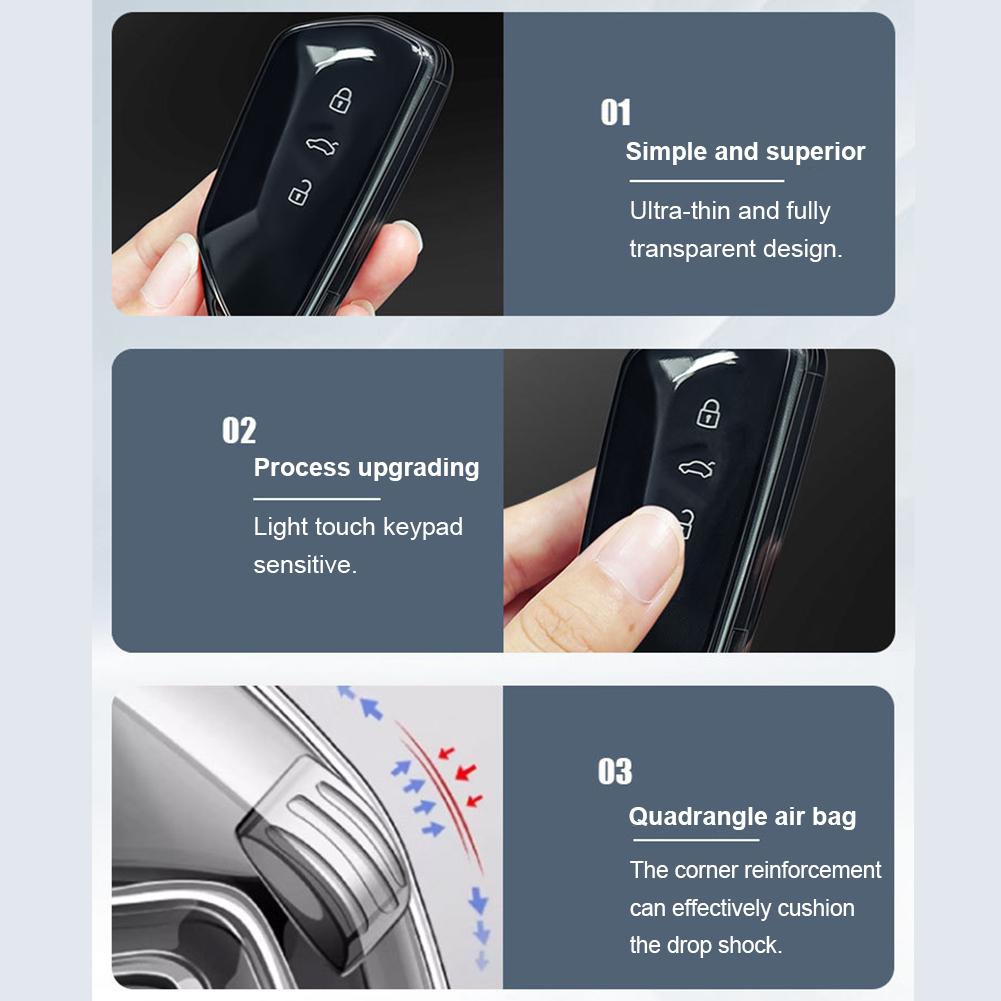 01
Simple and superior
Ultra-thin and fully transparent design.

02
Process upgrading
Light touch keypad sensitive.

03
Quadrangle air bag
The corner reinforcement can effectively cushion the drop shock.