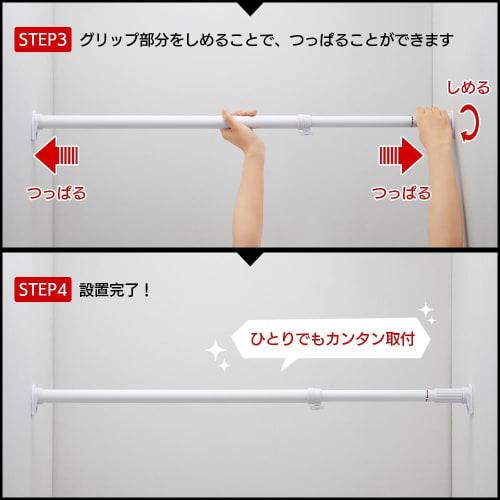 STEP3 グリップ部分をしめることで、つっぱることができます

しめる

つっぱる

つっぱる

STEP4 設置完了！

ひとりでもカンタン取付