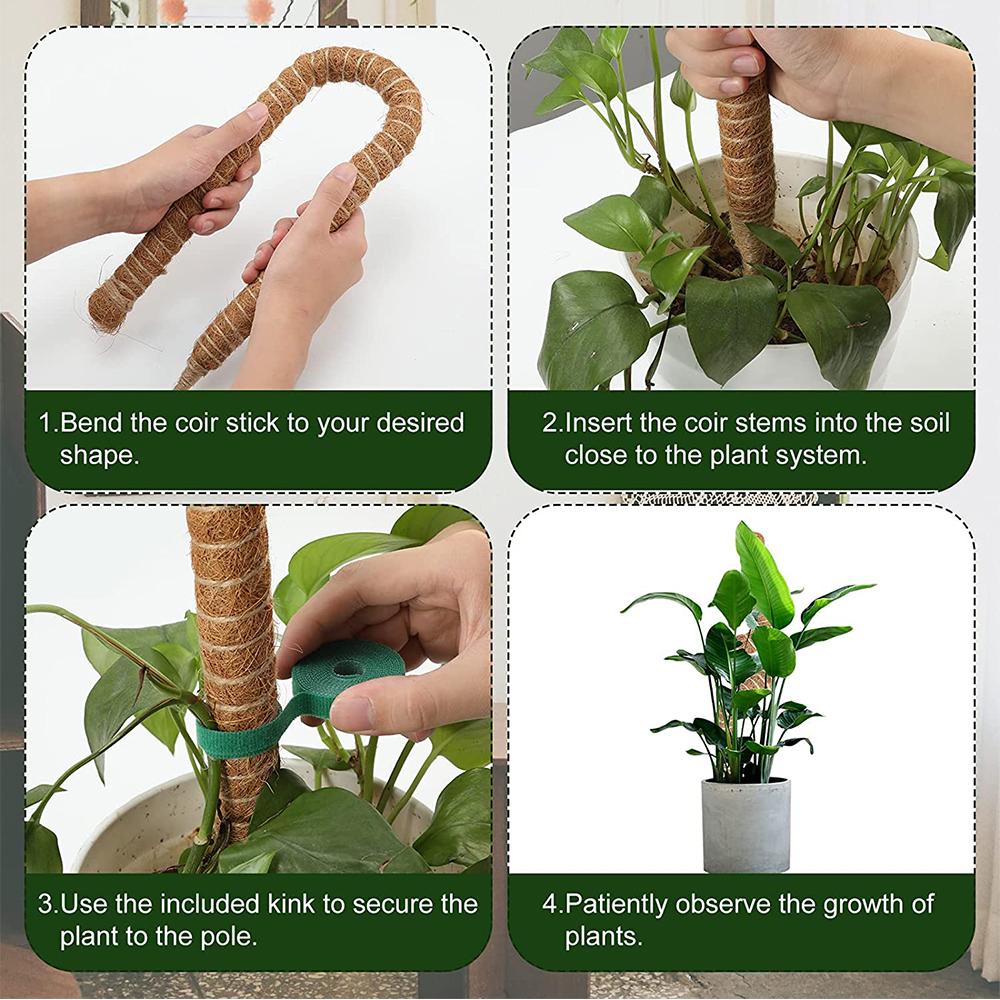 1.Bend the coir stick to your desired shape.

2.Insert the coir stems into the soil close to the plant system.

3.Use the included kink to secure the plant to the pole.

4.Patiently observe the growth of plants.